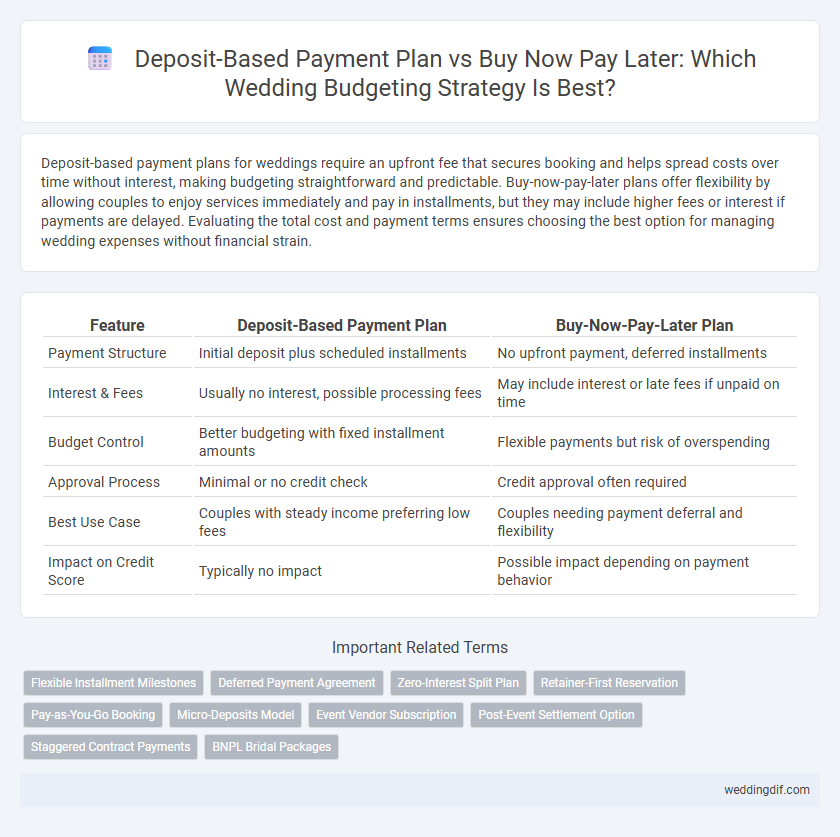 Deposit-Based Payment Plan vs Buy Now Pay Later: Which Wedding Budgeting Strategy Is Best?

Deposit-based payment plans for weddings require an upfront fee that secures booking and helps spread costs over time without interest, making budgeting straightforward and predictable. Buy-now-pay-later plans offer flexibility by allowing couples to enjoy services immediately and pay in installments, but they may include higher fees or interest if payments are delayed. Evaluating the total cost and payment terms ensures choosing the best option for managing wedding expenses without financial strain.

| Feature | Deposit-Based Payment Plan | Buy-Now-Pay-Later Plan |
|---|---|---|
| Payment Structure | Initial deposit plus scheduled installments | No upfront payment, deferred installments |
| Interest & Fees | Usually no interest, possible processing fees | May include interest or late fees if unpaid on time |
| Budget Control | Better budgeting with fixed installment amounts | Flexible payments but risk of overspending |
| Approval Process | Minimal or no credit check | Credit approval often required |
| Best Use Case | Couples with steady income preferring low fees | Couples needing payment deferral and flexibility |
| Impact on Credit Score | Typically no impact | Possible impact depending on payment behavior |

Important Related Terms

Flexible Installment Milestones
Deferred Payment Agreement
Zero-Interest Split Plan
Retainer-First Reservation
Pay-as-You-Go Booking
Micro-Deposits Model
Event Vendor Subscription
Post-Event Settlement Option
Staggered Contract Payments
BNPL Bridal Packages

weddingdif.com