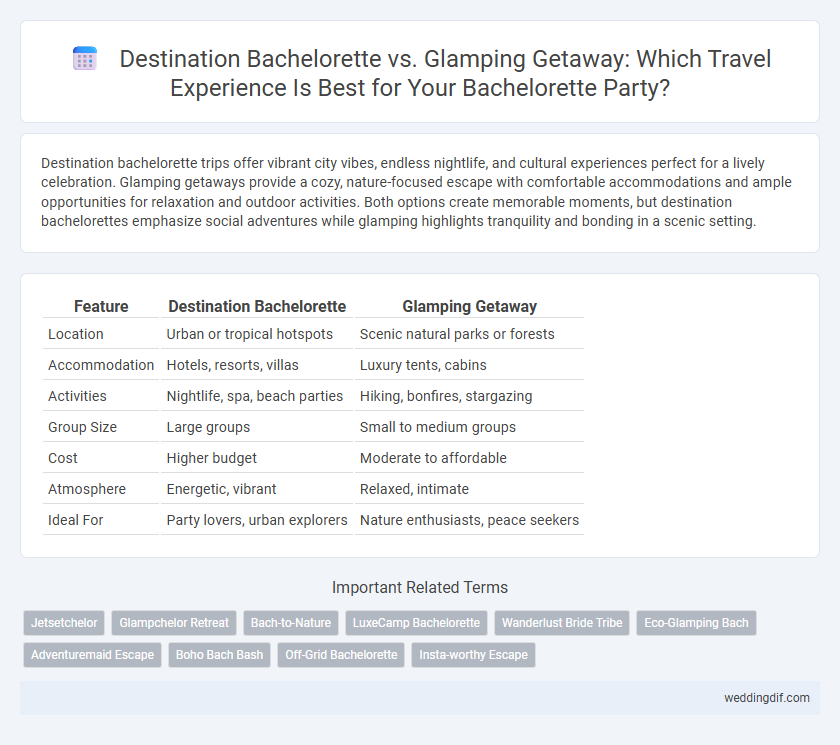 Destination Bachelorette vs. Glamping Getaway: Which Travel Experience Is Best for Your Bachelorette Party?

Destination bachelorette trips offer vibrant city vibes, endless nightlife, and cultural experiences perfect for a lively celebration. Glamping getaways provide a cozy, nature-focused escape with comfortable accommodations and ample opportunities for relaxation and outdoor activities. Both options create memorable moments, but destination bachelorettes emphasize social adventures while glamping highlights tranquility and bonding in a scenic setting.

| Feature | Destination Bachelorette | Glamping Getaway |
|---|---|---|
| Location | Urban or tropical hotspots | Scenic natural parks or forests |
| Accommodation | Hotels, resorts, villas | Luxury tents, cabins |
| Activities | Nightlife, spa, beach parties | Hiking, bonfires, stargazing |
| Group Size | Large groups | Small to medium groups |
| Cost | Higher budget | Moderate to affordable |
| Atmosphere | Energetic, vibrant | Relaxed, intimate |
| Ideal For | Party lovers, urban explorers | Nature enthusiasts, peace seekers |

Important Related Terms

Jetsetchelor
Glampchelor Retreat
Bach-to-Nature
LuxeCamp Bachelorette
Wanderlust Bride Tribe
Eco-Glamping Bach
Adventuremaid Escape
Boho Bach Bash
Off-Grid Bachelorette
Insta-worthy Escape

weddingdif.com