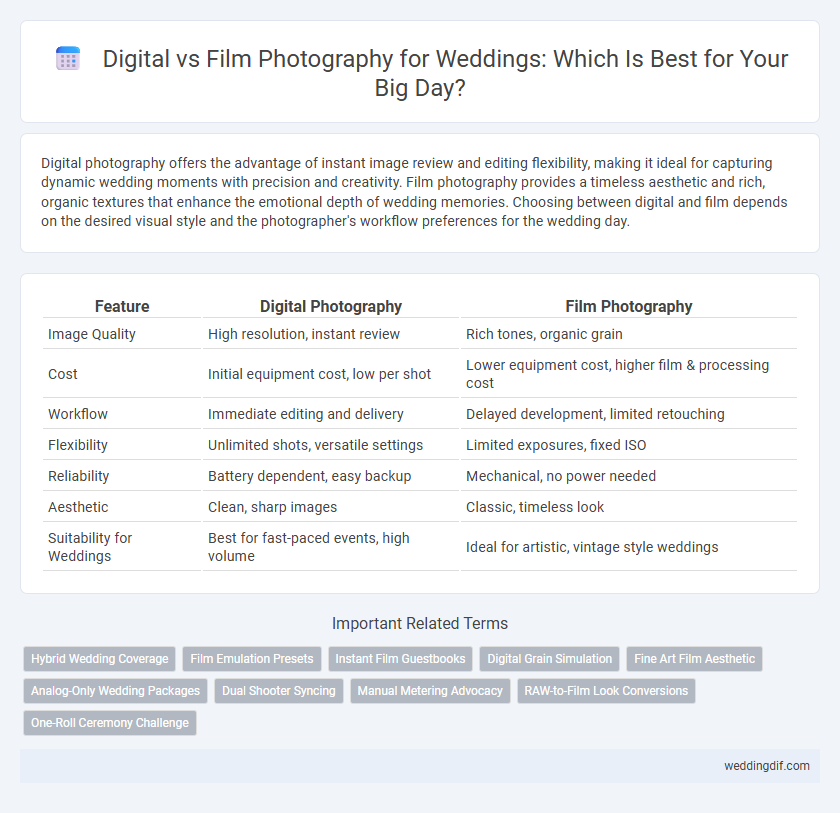 Digital vs Film Photography for Weddings: Which Is Best for Your Big Day?

Digital photography offers the advantage of instant image review and editing flexibility, making it ideal for capturing dynamic wedding moments with precision and creativity. Film photography provides a timeless aesthetic and rich, organic textures that enhance the emotional depth of wedding memories. Choosing between digital and film depends on the desired visual style and the photographer's workflow preferences for the wedding day.

| Feature | Digital Photography | Film Photography |
|---|---|---|
| Image Quality | High resolution, instant review | Rich tones, organic grain |
| Cost | Initial equipment cost, low per shot | Lower equipment cost, higher film & processing cost |
| Workflow | Immediate editing and delivery | Delayed development, limited retouching |
| Flexibility | Unlimited shots, versatile settings | Limited exposures, fixed ISO |
| Reliability | Battery dependent, easy backup | Mechanical, no power needed |
| Aesthetic | Clean, sharp images | Classic, timeless look |
| Suitability for Weddings | Best for fast-paced events, high volume | Ideal for artistic, vintage style weddings |

Important Related Terms

Hybrid Wedding Coverage
Film Emulation Presets
Instant Film Guestbooks
Digital Grain Simulation
Fine Art Film Aesthetic
Analog-Only Wedding Packages
Dual Shooter Syncing
Manual Metering Advocacy
RAW-to-Film Look Conversions
One-Roll Ceremony Challenge

weddingdif.com