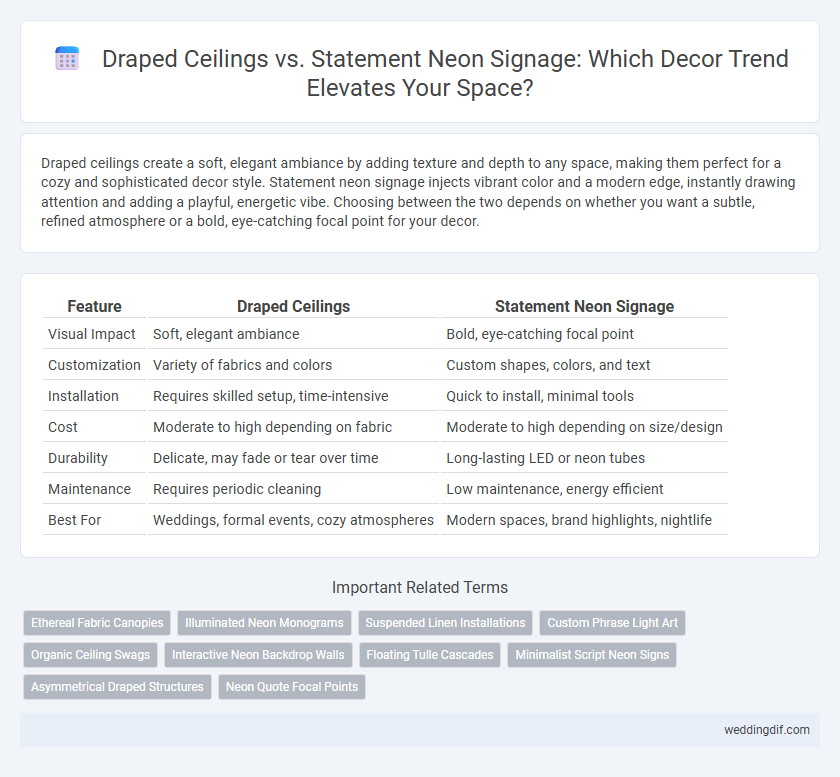 Draped Ceilings vs. Statement Neon Signage: Which Decor Trend Elevates Your Space?

Draped ceilings create a soft, elegant ambiance by adding texture and depth to any space, making them perfect for a cozy and sophisticated decor style. Statement neon signage injects vibrant color and a modern edge, instantly drawing attention and adding a playful, energetic vibe. Choosing between the two depends on whether you want a subtle, refined atmosphere or a bold, eye-catching focal point for your decor.

| Feature | Draped Ceilings | Statement Neon Signage |
|---|---|---|
| Visual Impact | Soft, elegant ambiance | Bold, eye-catching focal point |
| Customization | Variety of fabrics and colors | Custom shapes, colors, and text |
| Installation | Requires skilled setup, time-intensive | Quick to install, minimal tools |
| Cost | Moderate to high depending on fabric | Moderate to high depending on size/design |
| Durability | Delicate, may fade or tear over time | Long-lasting LED or neon tubes |
| Maintenance | Requires periodic cleaning | Low maintenance, energy efficient |
| Best For | Weddings, formal events, cozy atmospheres | Modern spaces, brand highlights, nightlife |

Important Related Terms

Ethereal Fabric Canopies
Illuminated Neon Monograms
Suspended Linen Installations
Custom Phrase Light Art
Organic Ceiling Swags
Interactive Neon Backdrop Walls
Floating Tulle Cascades
Minimalist Script Neon Signs
Asymmetrical Draped Structures
Neon Quote Focal Points

weddingdif.com