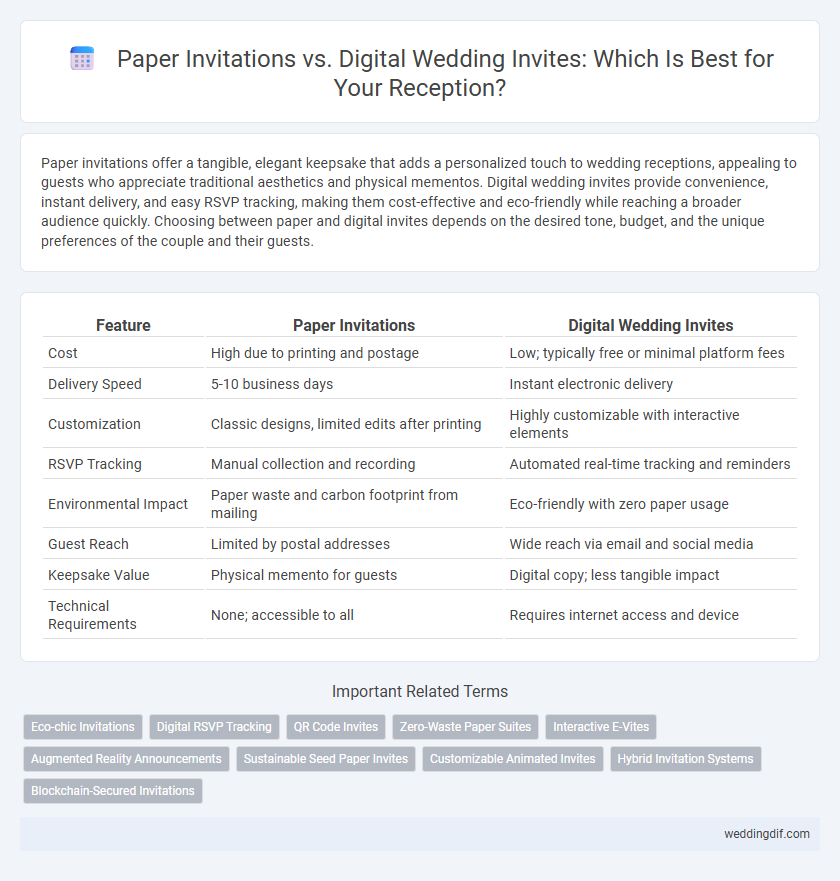 Paper Invitations vs. Digital Wedding Invites: Which Is Best for Your Reception?

Paper invitations offer a tangible, elegant keepsake that adds a personalized touch to wedding receptions, appealing to guests who appreciate traditional aesthetics and physical mementos. Digital wedding invites provide convenience, instant delivery, and easy RSVP tracking, making them cost-effective and eco-friendly while reaching a broader audience quickly. Choosing between paper and digital invites depends on the desired tone, budget, and the unique preferences of the couple and their guests.

| Feature | Paper Invitations | Digital Wedding Invites |
|---|---|---|
| Cost | High due to printing and postage | Low; typically free or minimal platform fees |
| Delivery Speed | 5-10 business days | Instant electronic delivery |
| Customization | Classic designs, limited edits after printing | Highly customizable with interactive elements |
| RSVP Tracking | Manual collection and recording | Automated real-time tracking and reminders |
| Environmental Impact | Paper waste and carbon footprint from mailing | Eco-friendly with zero paper usage |
| Guest Reach | Limited by postal addresses | Wide reach via email and social media |
| Keepsake Value | Physical memento for guests | Digital copy; less tangible impact |
| Technical Requirements | None; accessible to all | Requires internet access and device |

Important Related Terms

Eco-chic Invitations
Digital RSVP Tracking
QR Code Invites
Zero-Waste Paper Suites
Interactive E-Vites
Augmented Reality Announcements
Sustainable Seed Paper Invites
Customizable Animated Invites
Hybrid Invitation Systems
Blockchain-Secured Invitations

weddingdif.com