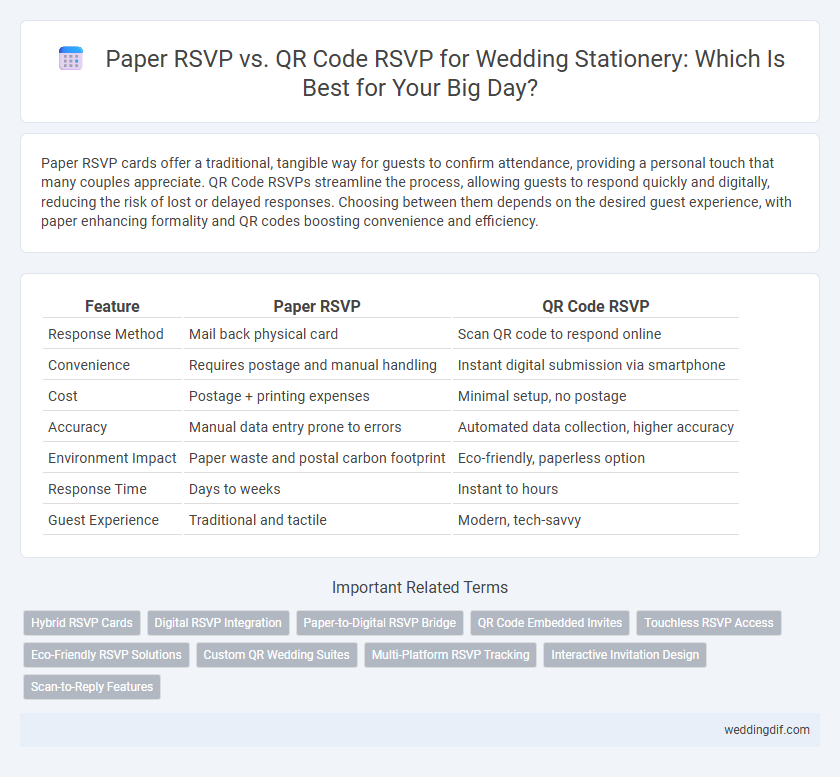 Paper RSVP vs. QR Code RSVP for Wedding Stationery: Which Is Best for Your Big Day?

Paper RSVP cards offer a traditional, tangible way for guests to confirm attendance, providing a personal touch that many couples appreciate. QR Code RSVPs streamline the process, allowing guests to respond quickly and digitally, reducing the risk of lost or delayed responses. Choosing between them depends on the desired guest experience, with paper enhancing formality and QR codes boosting convenience and efficiency.

| Feature | Paper RSVP | QR Code RSVP |
|---|---|---|
| Response Method | Mail back physical card | Scan QR code to respond online |
| Convenience | Requires postage and manual handling | Instant digital submission via smartphone |
| Cost | Postage + printing expenses | Minimal setup, no postage |
| Accuracy | Manual data entry prone to errors | Automated data collection, higher accuracy |
| Environment Impact | Paper waste and postal carbon footprint | Eco-friendly, paperless option |
| Response Time | Days to weeks | Instant to hours |
| Guest Experience | Traditional and tactile | Modern, tech-savvy |

Important Related Terms

Hybrid RSVP Cards
Digital RSVP Integration
Paper-to-Digital RSVP Bridge
QR Code Embedded Invites
Touchless RSVP Access
Eco-Friendly RSVP Solutions
Custom QR Wedding Suites
Multi-Platform RSVP Tracking
Interactive Invitation Design
Scan-to-Reply Features

weddingdif.com