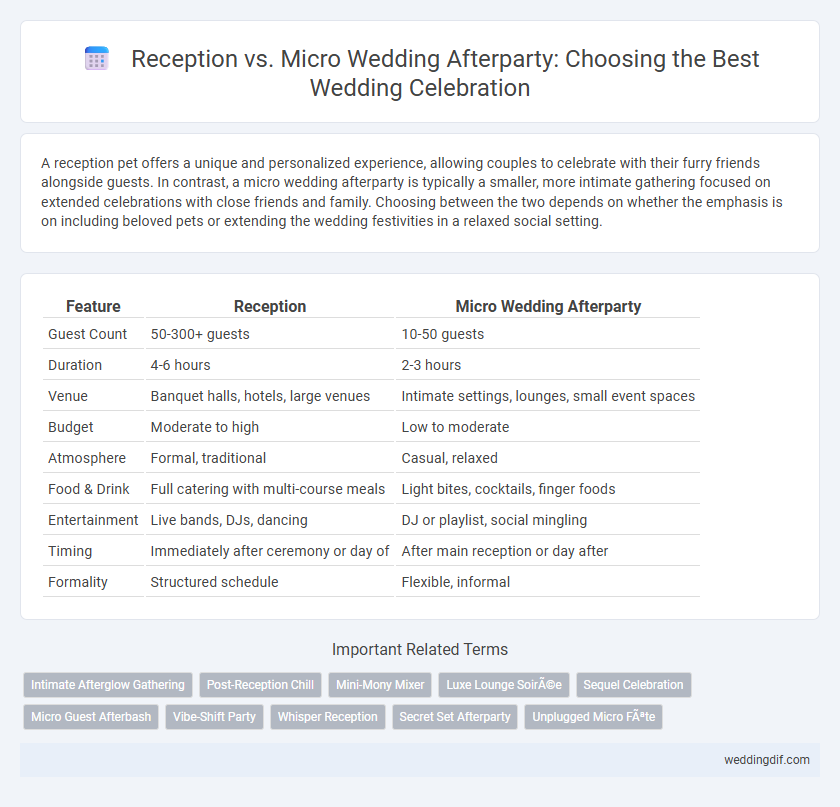 Reception vs. Micro Wedding Afterparty: Choosing the Best Wedding Celebration

A reception pet offers a unique and personalized experience, allowing couples to celebrate with their furry friends alongside guests. In contrast, a micro wedding afterparty is typically a smaller, more intimate gathering focused on extended celebrations with close friends and family. Choosing between the two depends on whether the emphasis is on including beloved pets or extending the wedding festivities in a relaxed social setting.

| Feature | Reception | Micro Wedding Afterparty |
|---|---|---|
| Guest Count | 50-300+ guests | 10-50 guests |
| Duration | 4-6 hours | 2-3 hours |
| Venue | Banquet halls, hotels, large venues | Intimate settings, lounges, small event spaces |
| Budget | Moderate to high | Low to moderate |
| Atmosphere | Formal, traditional | Casual, relaxed |
| Food & Drink | Full catering with multi-course meals | Light bites, cocktails, finger foods |
| Entertainment | Live bands, DJs, dancing | DJ or playlist, social mingling |
| Timing | Immediately after ceremony or day of | After main reception or day after |
| Formality | Structured schedule | Flexible, informal |

Important Related Terms

Intimate Afterglow Gathering
Post-Reception Chill
Mini-Mony Mixer
Luxe Lounge SoirÃ©e
Sequel Celebration
Micro Guest Afterbash
Vibe-Shift Party
Whisper Reception
Secret Set Afterparty
Unplugged Micro FÃªte

weddingdif.com