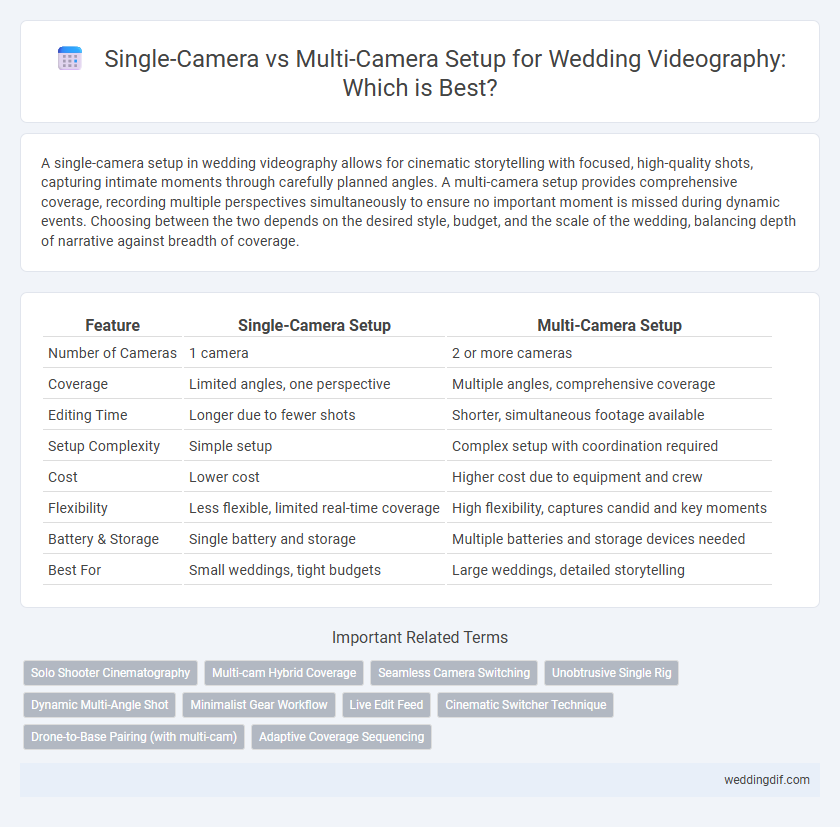 Single-Camera vs Multi-Camera Setup for Wedding Videography: Which is Best?

A single-camera setup in wedding videography allows for cinematic storytelling with focused, high-quality shots, capturing intimate moments through carefully planned angles. A multi-camera setup provides comprehensive coverage, recording multiple perspectives simultaneously to ensure no important moment is missed during dynamic events. Choosing between the two depends on the desired style, budget, and the scale of the wedding, balancing depth of narrative against breadth of coverage.

| Feature | Single-Camera Setup | Multi-Camera Setup |
|---|---|---|
| Number of Cameras | 1 camera | 2 or more cameras |
| Coverage | Limited angles, one perspective | Multiple angles, comprehensive coverage |
| Editing Time | Longer due to fewer shots | Shorter, simultaneous footage available |
| Setup Complexity | Simple setup | Complex setup with coordination required |
| Cost | Lower cost | Higher cost due to equipment and crew |
| Flexibility | Less flexible, limited real-time coverage | High flexibility, captures candid and key moments |
| Battery & Storage | Single battery and storage | Multiple batteries and storage devices needed |
| Best For | Small weddings, tight budgets | Large weddings, detailed storytelling |

Important Related Terms

Solo Shooter Cinematography
Multi-cam Hybrid Coverage
Seamless Camera Switching
Unobtrusive Single Rig
Dynamic Multi-Angle Shot
Minimalist Gear Workflow
Live Edit Feed
Cinematic Switcher Technique
Drone-to-Base Pairing (with multi-cam)
Adaptive Coverage Sequencing

weddingdif.com