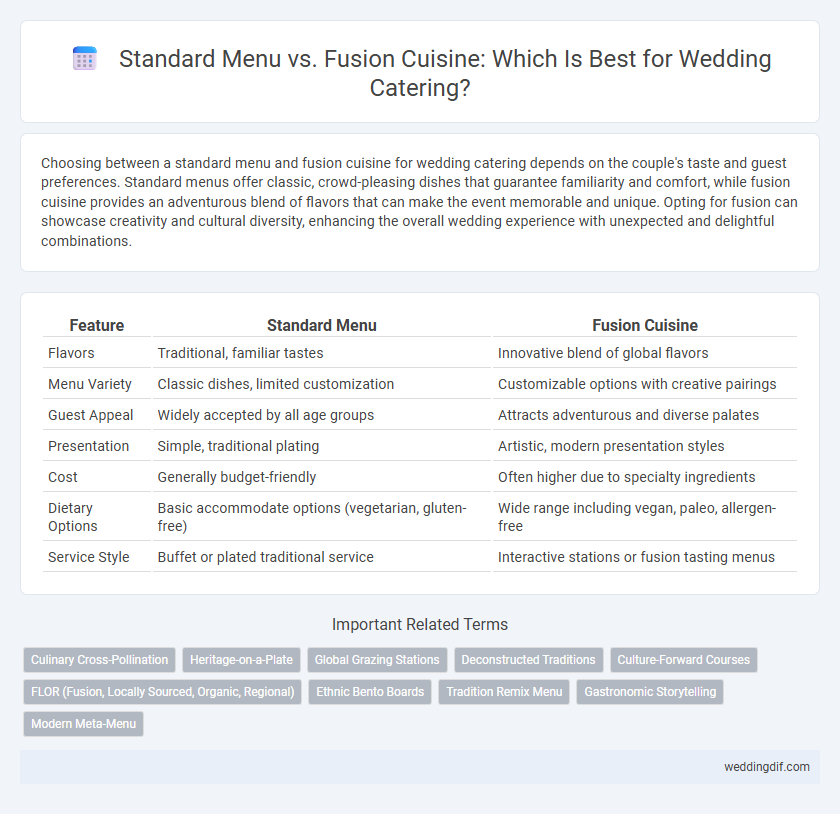 Standard Menu vs. Fusion Cuisine: Which Is Best for Wedding Catering?

Choosing between a standard menu and fusion cuisine for wedding catering depends on the couple's taste and guest preferences. Standard menus offer classic, crowd-pleasing dishes that guarantee familiarity and comfort, while fusion cuisine provides an adventurous blend of flavors that can make the event memorable and unique. Opting for fusion can showcase creativity and cultural diversity, enhancing the overall wedding experience with unexpected and delightful combinations.

| Feature | Standard Menu | Fusion Cuisine |
|---|---|---|
| Flavors | Traditional, familiar tastes | Innovative blend of global flavors |
| Menu Variety | Classic dishes, limited customization | Customizable options with creative pairings |
| Guest Appeal | Widely accepted by all age groups | Attracts adventurous and diverse palates |
| Presentation | Simple, traditional plating | Artistic, modern presentation styles |
| Cost | Generally budget-friendly | Often higher due to specialty ingredients |
| Dietary Options | Basic accommodate options (vegetarian, gluten-free) | Wide range including vegan, paleo, allergen-free |
| Service Style | Buffet or plated traditional service | Interactive stations or fusion tasting menus |

Important Related Terms

Culinary Cross-Pollination
Heritage-on-a-Plate
Global Grazing Stations
Deconstructed Traditions
Culture-Forward Courses
FLOR (Fusion, Locally Sourced, Organic, Regional)
Ethnic Bento Boards
Tradition Remix Menu
Gastronomic Storytelling
Modern Meta-Menu

weddingdif.com