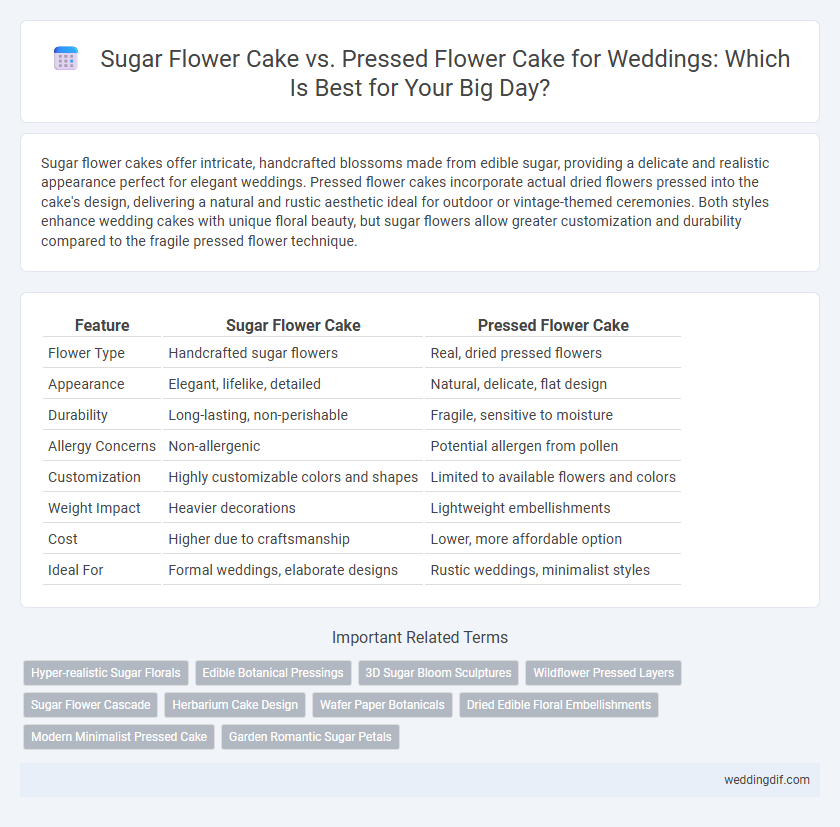 Sugar Flower Cake vs. Pressed Flower Cake for Weddings: Which Is Best for Your Big Day?

Sugar flower cakes offer intricate, handcrafted blossoms made from edible sugar, providing a delicate and realistic appearance perfect for elegant weddings. Pressed flower cakes incorporate actual dried flowers pressed into the cake's design, delivering a natural and rustic aesthetic ideal for outdoor or vintage-themed ceremonies. Both styles enhance wedding cakes with unique floral beauty, but sugar flowers allow greater customization and durability compared to the fragile pressed flower technique.

| Feature | Sugar Flower Cake | Pressed Flower Cake |
|---|---|---|
| Flower Type | Handcrafted sugar flowers | Real, dried pressed flowers |
| Appearance | Elegant, lifelike, detailed | Natural, delicate, flat design |
| Durability | Long-lasting, non-perishable | Fragile, sensitive to moisture |
| Allergy Concerns | Non-allergenic | Potential allergen from pollen |
| Customization | Highly customizable colors and shapes | Limited to available flowers and colors |
| Weight Impact | Heavier decorations | Lightweight embellishments |
| Cost | Higher due to craftsmanship | Lower, more affordable option |
| Ideal For | Formal weddings, elaborate designs | Rustic weddings, minimalist styles |

Important Related Terms

Hyper-realistic Sugar Florals
Edible Botanical Pressings
3D Sugar Bloom Sculptures
Wildflower Pressed Layers
Sugar Flower Cascade
Herbarium Cake Design
Wafer Paper Botanicals
Dried Edible Floral Embellishments
Modern Minimalist Pressed Cake
Garden Romantic Sugar Petals

weddingdif.com