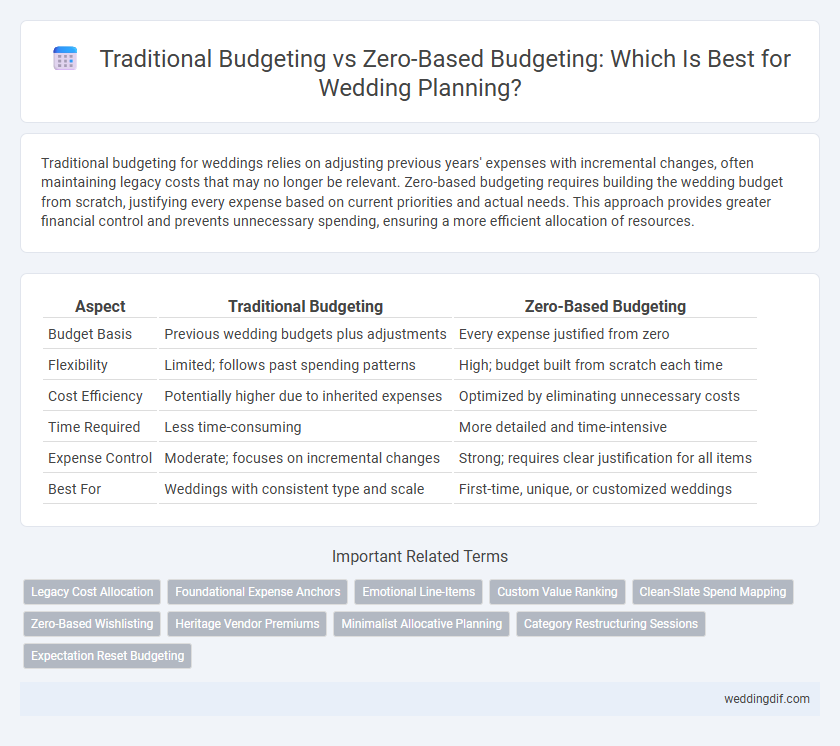 Traditional Budgeting vs Zero-Based Budgeting: Which Is Best for Wedding Planning?

Traditional budgeting for weddings relies on adjusting previous years' expenses with incremental changes, often maintaining legacy costs that may no longer be relevant. Zero-based budgeting requires building the wedding budget from scratch, justifying every expense based on current priorities and actual needs. This approach provides greater financial control and prevents unnecessary spending, ensuring a more efficient allocation of resources.

| Aspect | Traditional Budgeting | Zero-Based Budgeting |
|---|---|---|
| Budget Basis | Previous wedding budgets plus adjustments | Every expense justified from zero |
| Flexibility | Limited; follows past spending patterns | High; budget built from scratch each time |
| Cost Efficiency | Potentially higher due to inherited expenses | Optimized by eliminating unnecessary costs |
| Time Required | Less time-consuming | More detailed and time-intensive |
| Expense Control | Moderate; focuses on incremental changes | Strong; requires clear justification for all items |
| Best For | Weddings with consistent type and scale | First-time, unique, or customized weddings |

Important Related Terms

Legacy Cost Allocation
Foundational Expense Anchors
Emotional Line-Items
Custom Value Ranking
Clean-Slate Spend Mapping
Zero-Based Wishlisting
Heritage Vendor Premiums
Minimalist Allocative Planning
Category Restructuring Sessions
Expectation Reset Budgeting

weddingdif.com