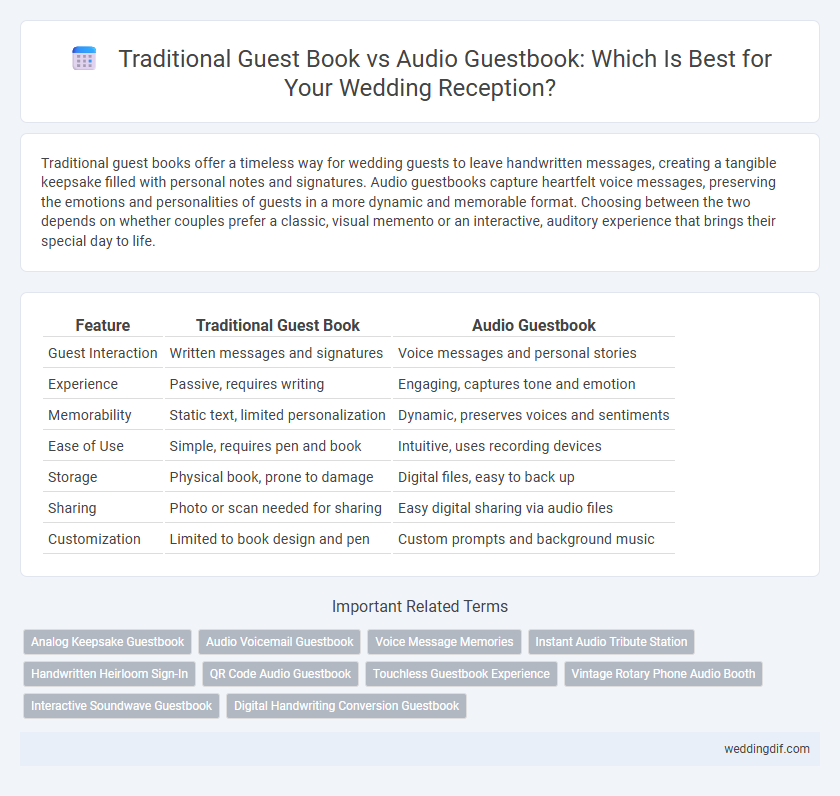 Traditional Guest Book vs Audio Guestbook: Which Is Best for Your Wedding Reception?

Traditional guest books offer a timeless way for wedding guests to leave handwritten messages, creating a tangible keepsake filled with personal notes and signatures. Audio guestbooks capture heartfelt voice messages, preserving the emotions and personalities of guests in a more dynamic and memorable format. Choosing between the two depends on whether couples prefer a classic, visual memento or an interactive, auditory experience that brings their special day to life.

| Feature | Traditional Guest Book | Audio Guestbook |
|---|---|---|
| Guest Interaction | Written messages and signatures | Voice messages and personal stories |
| Experience | Passive, requires writing | Engaging, captures tone and emotion |
| Memorability | Static text, limited personalization | Dynamic, preserves voices and sentiments |
| Ease of Use | Simple, requires pen and book | Intuitive, uses recording devices |
| Storage | Physical book, prone to damage | Digital files, easy to back up |
| Sharing | Photo or scan needed for sharing | Easy digital sharing via audio files |
| Customization | Limited to book design and pen | Custom prompts and background music |

Important Related Terms

Analog Keepsake Guestbook
Audio Voicemail Guestbook
Voice Message Memories
Instant Audio Tribute Station
Handwritten Heirloom Sign-In
QR Code Audio Guestbook
Touchless Guestbook Experience
Vintage Rotary Phone Audio Booth
Interactive Soundwave Guestbook
Digital Handwriting Conversion Guestbook

weddingdif.com