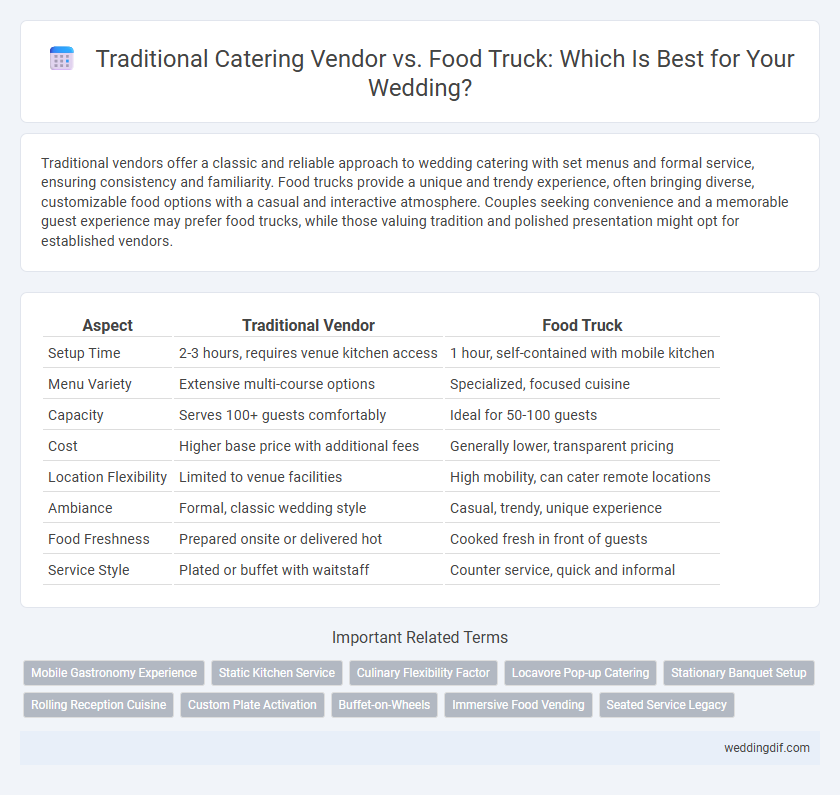 Traditional Catering Vendor vs. Food Truck: Which Is Best for Your Wedding?

Traditional vendors offer a classic and reliable approach to wedding catering with set menus and formal service, ensuring consistency and familiarity. Food trucks provide a unique and trendy experience, often bringing diverse, customizable food options with a casual and interactive atmosphere. Couples seeking convenience and a memorable guest experience may prefer food trucks, while those valuing tradition and polished presentation might opt for established vendors.

| Aspect | Traditional Vendor | Food Truck |
|---|---|---|
| Setup Time | 2-3 hours, requires venue kitchen access | 1 hour, self-contained with mobile kitchen |
| Menu Variety | Extensive multi-course options | Specialized, focused cuisine |
| Capacity | Serves 100+ guests comfortably | Ideal for 50-100 guests |
| Cost | Higher base price with additional fees | Generally lower, transparent pricing |
| Location Flexibility | Limited to venue facilities | High mobility, can cater remote locations |
| Ambiance | Formal, classic wedding style | Casual, trendy, unique experience |
| Food Freshness | Prepared onsite or delivered hot | Cooked fresh in front of guests |
| Service Style | Plated or buffet with waitstaff | Counter service, quick and informal |

Important Related Terms

Mobile Gastronomy Experience
Static Kitchen Service
Culinary Flexibility Factor
Locavore Pop-up Catering
Stationary Banquet Setup
Rolling Reception Cuisine
Custom Plate Activation
Buffet-on-Wheels
Immersive Food Vending
Seated Service Legacy

weddingdif.com