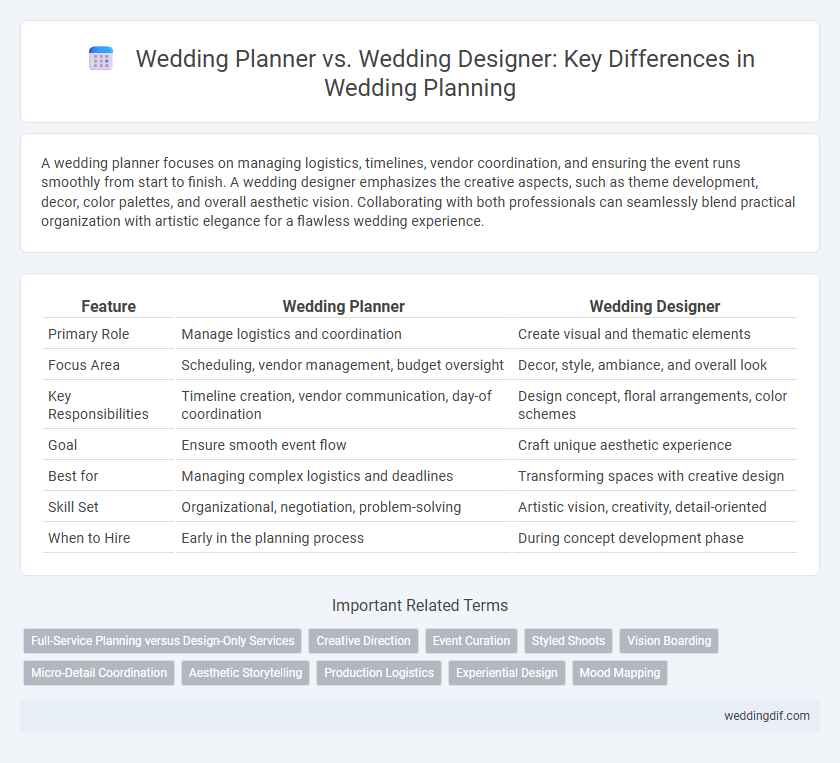 Wedding Planner vs. Wedding Designer: Key Differences in Wedding Planning

A wedding planner focuses on managing logistics, timelines, vendor coordination, and ensuring the event runs smoothly from start to finish. A wedding designer emphasizes the creative aspects, such as theme development, decor, color palettes, and overall aesthetic vision. Collaborating with both professionals can seamlessly blend practical organization with artistic elegance for a flawless wedding experience.

| Feature | Wedding Planner | Wedding Designer |
|---|---|---|
| Primary Role | Manage logistics and coordination | Create visual and thematic elements |
| Focus Area | Scheduling, vendor management, budget oversight | Decor, style, ambiance, and overall look |
| Key Responsibilities | Timeline creation, vendor communication, day-of coordination | Design concept, floral arrangements, color schemes |
| Goal | Ensure smooth event flow | Craft unique aesthetic experience |
| Best for | Managing complex logistics and deadlines | Transforming spaces with creative design |
| Skill Set | Organizational, negotiation, problem-solving | Artistic vision, creativity, detail-oriented |
| When to Hire | Early in the planning process | During concept development phase |

Important Related Terms

Full-Service Planning versus Design-Only Services
Creative Direction
Event Curation
Styled Shoots
Vision Boarding
Micro-Detail Coordination
Aesthetic Storytelling
Production Logistics
Experiential Design
Mood Mapping

weddingdif.com