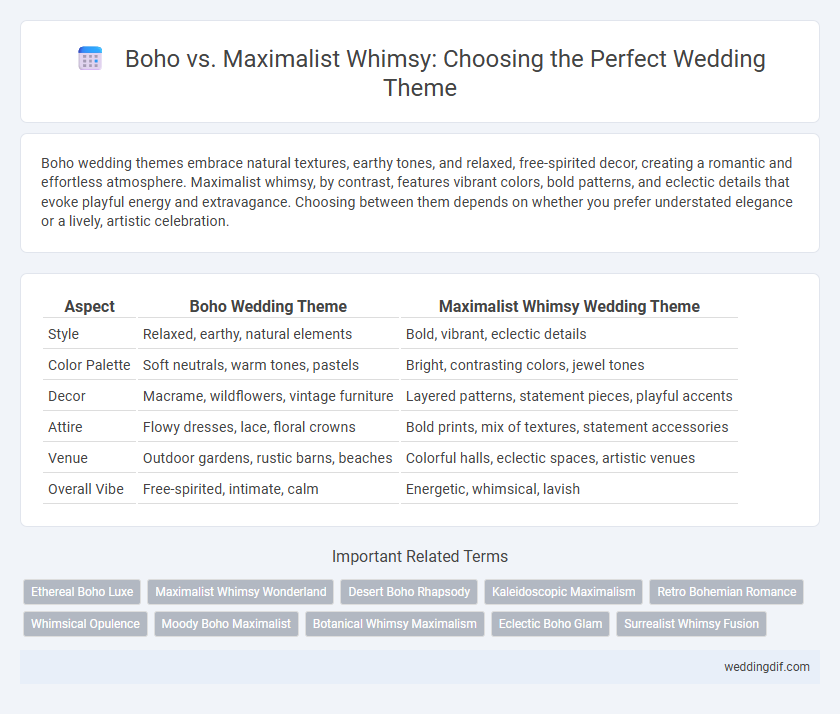 Boho vs. Maximalist Whimsy: Choosing the Perfect Wedding Theme

Boho wedding themes embrace natural textures, earthy tones, and relaxed, free-spirited decor, creating a romantic and effortless atmosphere. Maximalist whimsy, by contrast, features vibrant colors, bold patterns, and eclectic details that evoke playful energy and extravagance. Choosing between them depends on whether you prefer understated elegance or a lively, artistic celebration.

| Aspect | Boho Wedding Theme | Maximalist Whimsy Wedding Theme |
|---|---|---|
| Style | Relaxed, earthy, natural elements | Bold, vibrant, eclectic details |
| Color Palette | Soft neutrals, warm tones, pastels | Bright, contrasting colors, jewel tones |
| Decor | Macrame, wildflowers, vintage furniture | Layered patterns, statement pieces, playful accents |
| Attire | Flowy dresses, lace, floral crowns | Bold prints, mix of textures, statement accessories |
| Venue | Outdoor gardens, rustic barns, beaches | Colorful halls, eclectic spaces, artistic venues |
| Overall Vibe | Free-spirited, intimate, calm | Energetic, whimsical, lavish |

Important Related Terms

Ethereal Boho Luxe
Maximalist Whimsy Wonderland
Desert Boho Rhapsody
Kaleidoscopic Maximalism
Retro Bohemian Romance
Whimsical Opulence
Moody Boho Maximalist
Botanical Whimsy Maximalism
Eclectic Boho Glam
Surrealist Whimsy Fusion

weddingdif.com