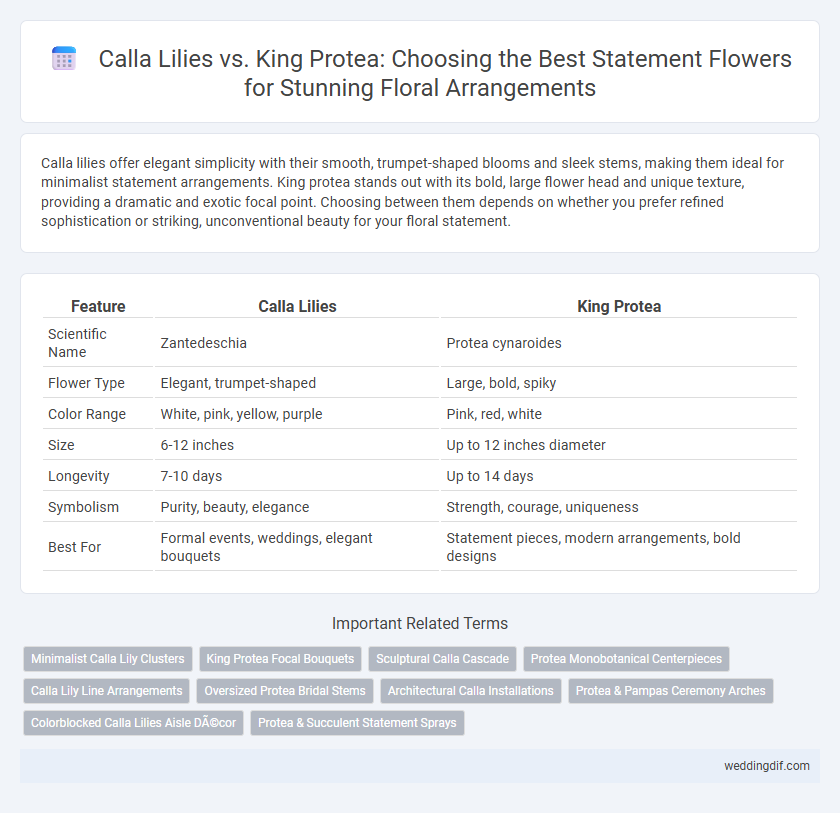 Calla Lilies vs. King Protea: Choosing the Best Statement Flowers for Stunning Floral Arrangements

Calla lilies offer elegant simplicity with their smooth, trumpet-shaped blooms and sleek stems, making them ideal for minimalist statement arrangements. King protea stands out with its bold, large flower head and unique texture, providing a dramatic and exotic focal point. Choosing between them depends on whether you prefer refined sophistication or striking, unconventional beauty for your floral statement.

| Feature | Calla Lilies | King Protea |
|---|---|---|
| Scientific Name | Zantedeschia | Protea cynaroides |
| Flower Type | Elegant, trumpet-shaped | Large, bold, spiky |
| Color Range | White, pink, yellow, purple | Pink, red, white |
| Size | 6-12 inches | Up to 12 inches diameter |
| Longevity | 7-10 days | Up to 14 days |
| Symbolism | Purity, beauty, elegance | Strength, courage, uniqueness |
| Best For | Formal events, weddings, elegant bouquets | Statement pieces, modern arrangements, bold designs |

Important Related Terms

Minimalist Calla Lily Clusters
King Protea Focal Bouquets
Sculptural Calla Cascade
Protea Monobotanical Centerpieces
Calla Lily Line Arrangements
Oversized Protea Bridal Stems
Architectural Calla Installations
Protea & Pampas Ceremony Arches
Colorblocked Calla Lilies Aisle DÃ©cor
Protea & Succulent Statement Sprays

weddingdif.com