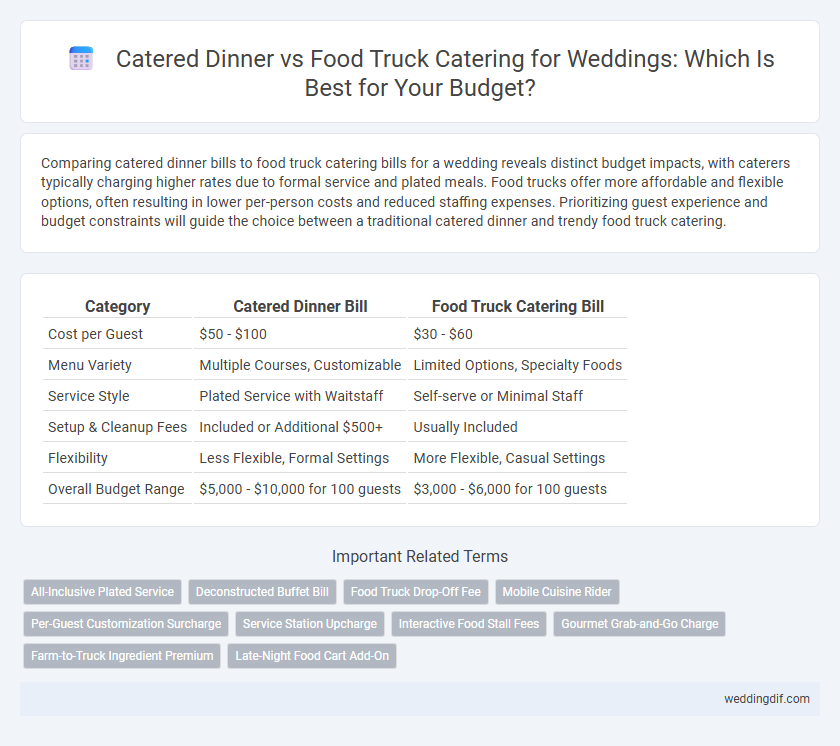 Catered Dinner vs Food Truck Catering for Weddings: Which Is Best for Your Budget?

Comparing catered dinner bills to food truck catering bills for a wedding reveals distinct budget impacts, with caterers typically charging higher rates due to formal service and plated meals. Food trucks offer more affordable and flexible options, often resulting in lower per-person costs and reduced staffing expenses. Prioritizing guest experience and budget constraints will guide the choice between a traditional catered dinner and trendy food truck catering.

| Category | Catered Dinner Bill | Food Truck Catering Bill |
|---|---|---|
| Cost per Guest | \$50 - \$100 | \$30 - \$60 |
| Menu Variety | Multiple Courses, Customizable | Limited Options, Specialty Foods |
| Service Style | Plated Service with Waitstaff | Self-serve or Minimal Staff |
| Setup & Cleanup Fees | Included or Additional \$500+ | Usually Included |
| Flexibility | Less Flexible, Formal Settings | More Flexible, Casual Settings |
| Overall Budget Range | \$5,000 - \$10,000 for 100 guests | \$3,000 - \$6,000 for 100 guests |

Important Related Terms

All-Inclusive Plated Service
Deconstructed Buffet Bill
Food Truck Drop-Off Fee
Mobile Cuisine Rider
Per-Guest Customization Surcharge
Service Station Upcharge
Interactive Food Stall Fees
Gourmet Grab-and-Go Charge
Farm-to-Truck Ingredient Premium
Late-Night Food Cart Add-On

weddingdif.com