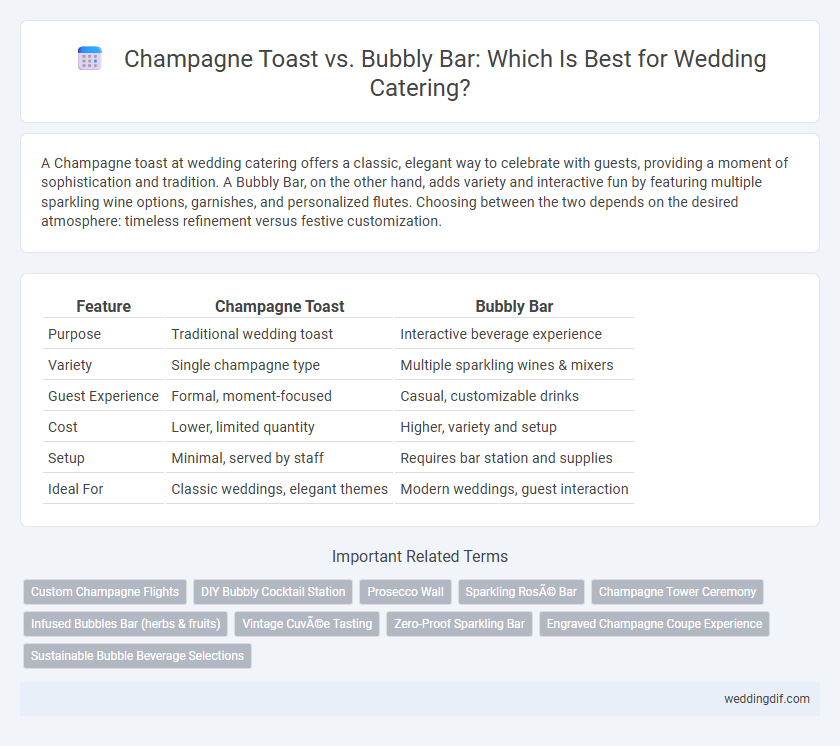 Champagne Toast vs. Bubbly Bar: Which Is Best for Wedding Catering?

A Champagne toast at wedding catering offers a classic, elegant way to celebrate with guests, providing a moment of sophistication and tradition. A Bubbly Bar, on the other hand, adds variety and interactive fun by featuring multiple sparkling wine options, garnishes, and personalized flutes. Choosing between the two depends on the desired atmosphere: timeless refinement versus festive customization.

| Feature | Champagne Toast | Bubbly Bar |
|---|---|---|
| Purpose | Traditional wedding toast | Interactive beverage experience |
| Variety | Single champagne type | Multiple sparkling wines & mixers |
| Guest Experience | Formal, moment-focused | Casual, customizable drinks |
| Cost | Lower, limited quantity | Higher, variety and setup |
| Setup | Minimal, served by staff | Requires bar station and supplies |
| Ideal For | Classic weddings, elegant themes | Modern weddings, guest interaction |

Important Related Terms

Custom Champagne Flights
DIY Bubbly Cocktail Station
Prosecco Wall
Sparkling RosÃ© Bar
Champagne Tower Ceremony
Infused Bubbles Bar (herbs & fruits)
Vintage CuvÃ©e Tasting
Zero-Proof Sparkling Bar
Engraved Champagne Coupe Experience
Sustainable Bubble Beverage Selections

weddingdif.com