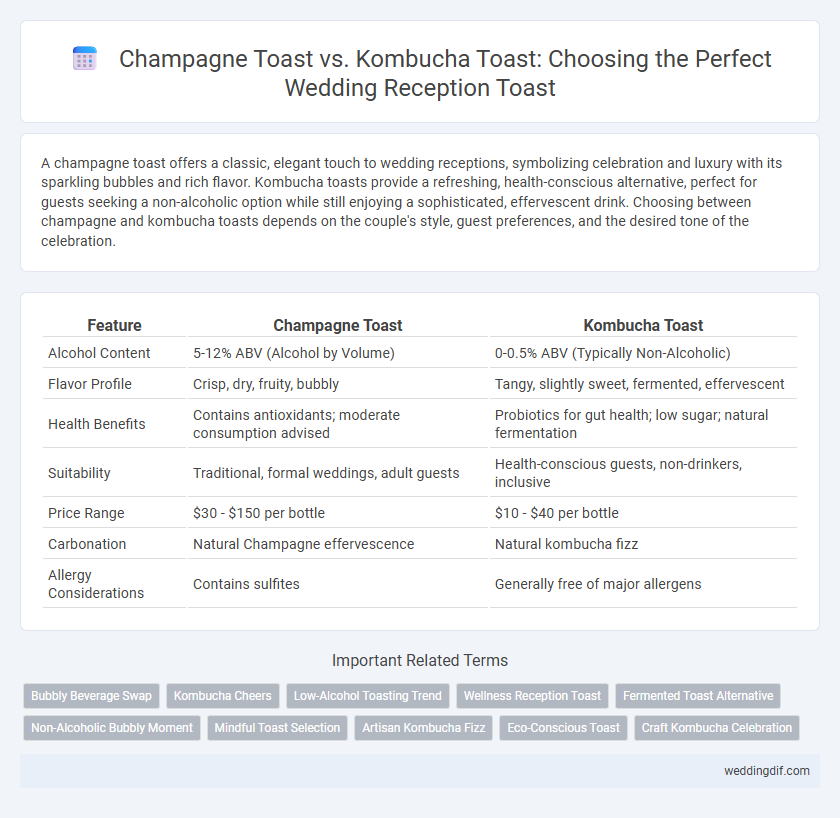 Champagne Toast vs. Kombucha Toast: Choosing the Perfect Wedding Reception Toast

A champagne toast offers a classic, elegant touch to wedding receptions, symbolizing celebration and luxury with its sparkling bubbles and rich flavor. Kombucha toasts provide a refreshing, health-conscious alternative, perfect for guests seeking a non-alcoholic option while still enjoying a sophisticated, effervescent drink. Choosing between champagne and kombucha toasts depends on the couple's style, guest preferences, and the desired tone of the celebration.

| Feature | Champagne Toast | Kombucha Toast |
|---|---|---|
| Alcohol Content | 5-12% ABV (Alcohol by Volume) | 0-0.5% ABV (Typically Non-Alcoholic) |
| Flavor Profile | Crisp, dry, fruity, bubbly | Tangy, slightly sweet, fermented, effervescent |
| Health Benefits | Contains antioxidants; moderate consumption advised | Probiotics for gut health; low sugar; natural fermentation |
| Suitability | Traditional, formal weddings, adult guests | Health-conscious guests, non-drinkers, inclusive |
| Price Range | \$30 - \$150 per bottle | \$10 - \$40 per bottle |
| Carbonation | Natural Champagne effervescence | Natural kombucha fizz |
| Allergy Considerations | Contains sulfites | Generally free of major allergens |

Important Related Terms

Bubbly Beverage Swap
Kombucha Cheers
Low-Alcohol Toasting Trend
Wellness Reception Toast
Fermented Toast Alternative
Non-Alcoholic Bubbly Moment
Mindful Toast Selection
Artisan Kombucha Fizz
Eco-Conscious Toast
Craft Kombucha Celebration

weddingdif.com