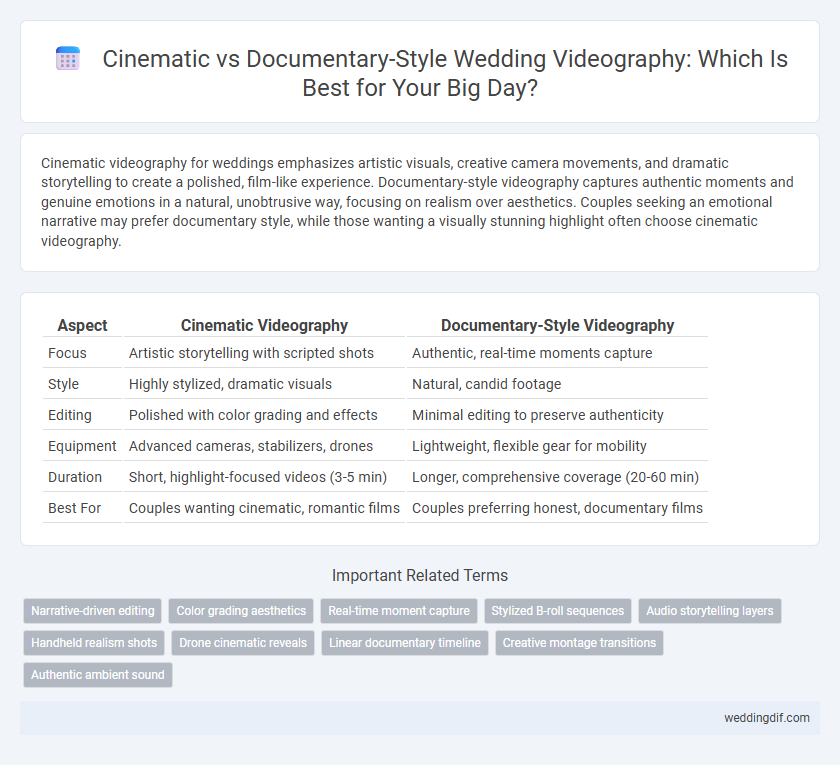 Cinematic vs Documentary-Style Wedding Videography: Which Is Best for Your Big Day?

Cinematic videography for weddings emphasizes artistic visuals, creative camera movements, and dramatic storytelling to create a polished, film-like experience. Documentary-style videography captures authentic moments and genuine emotions in a natural, unobtrusive way, focusing on realism over aesthetics. Couples seeking an emotional narrative may prefer documentary style, while those wanting a visually stunning highlight often choose cinematic videography.

| Aspect | Cinematic Videography | Documentary-Style Videography |
|---|---|---|
| Focus | Artistic storytelling with scripted shots | Authentic, real-time moments capture |
| Style | Highly stylized, dramatic visuals | Natural, candid footage |
| Editing | Polished with color grading and effects | Minimal editing to preserve authenticity |
| Equipment | Advanced cameras, stabilizers, drones | Lightweight, flexible gear for mobility |
| Duration | Short, highlight-focused videos (3-5 min) | Longer, comprehensive coverage (20-60 min) |
| Best For | Couples wanting cinematic, romantic films | Couples preferring honest, documentary films |

Important Related Terms

Narrative-driven editing
Color grading aesthetics
Real-time moment capture
Stylized B-roll sequences
Audio storytelling layers
Handheld realism shots
Drone cinematic reveals
Linear documentary timeline
Creative montage transitions
Authentic ambient sound

weddingdif.com