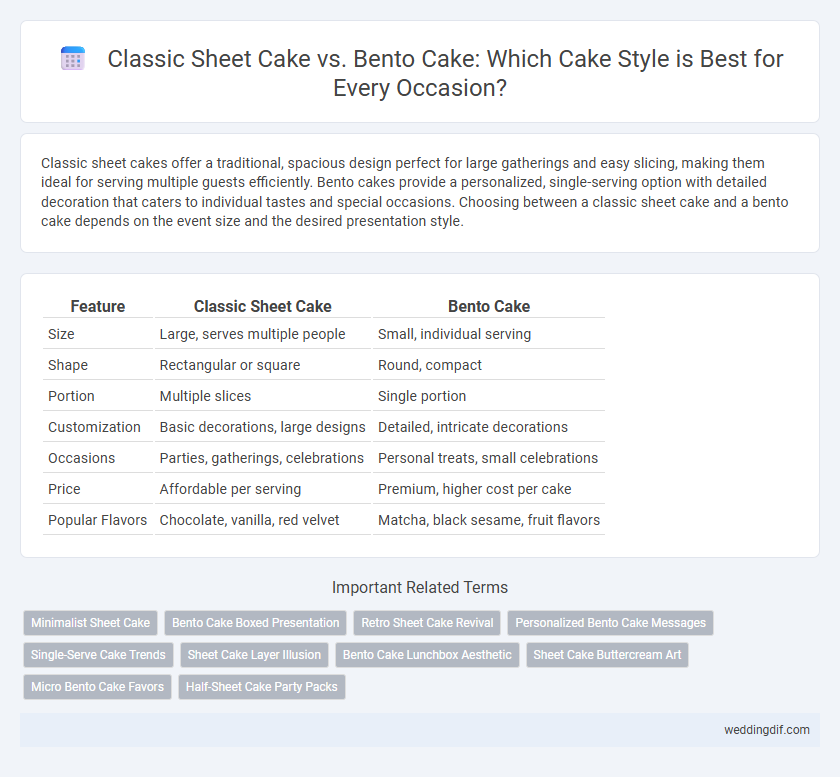 Classic Sheet Cake vs. Bento Cake: Which Cake Style is Best for Every Occasion?

Classic sheet cakes offer a traditional, spacious design perfect for large gatherings and easy slicing, making them ideal for serving multiple guests efficiently. Bento cakes provide a personalized, single-serving option with detailed decoration that caters to individual tastes and special occasions. Choosing between a classic sheet cake and a bento cake depends on the event size and the desired presentation style.

| Feature | Classic Sheet Cake | Bento Cake |
|---|---|---|
| Size | Large, serves multiple people | Small, individual serving |
| Shape | Rectangular or square | Round, compact |
| Portion | Multiple slices | Single portion |
| Customization | Basic decorations, large designs | Detailed, intricate decorations |
| Occasions | Parties, gatherings, celebrations | Personal treats, small celebrations |
| Price | Affordable per serving | Premium, higher cost per cake |
| Popular Flavors | Chocolate, vanilla, red velvet | Matcha, black sesame, fruit flavors |

Important Related Terms

Minimalist Sheet Cake
Bento Cake Boxed Presentation
Retro Sheet Cake Revival
Personalized Bento Cake Messages
Single-Serve Cake Trends
Sheet Cake Layer Illusion
Bento Cake Lunchbox Aesthetic
Sheet Cake Buttercream Art
Micro Bento Cake Favors
Half-Sheet Cake Party Packs

weddingdif.com