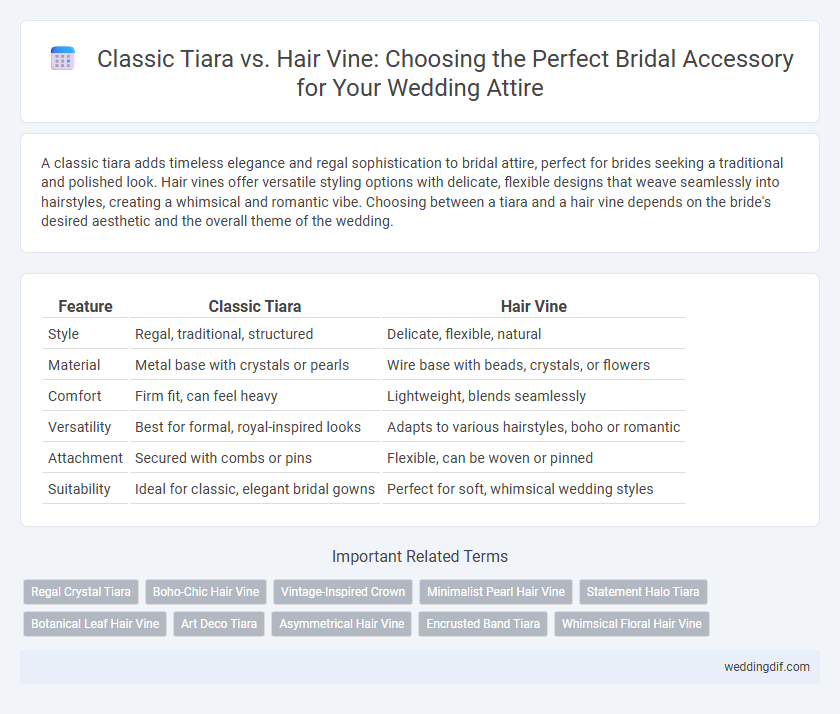 Classic Tiara vs. Hair Vine: Choosing the Perfect Bridal Accessory for Your Wedding Attire

A classic tiara adds timeless elegance and regal sophistication to bridal attire, perfect for brides seeking a traditional and polished look. Hair vines offer versatile styling options with delicate, flexible designs that weave seamlessly into hairstyles, creating a whimsical and romantic vibe. Choosing between a tiara and a hair vine depends on the bride's desired aesthetic and the overall theme of the wedding.

| Feature | Classic Tiara | Hair Vine |
|---|---|---|
| Style | Regal, traditional, structured | Delicate, flexible, natural |
| Material | Metal base with crystals or pearls | Wire base with beads, crystals, or flowers |
| Comfort | Firm fit, can feel heavy | Lightweight, blends seamlessly |
| Versatility | Best for formal, royal-inspired looks | Adapts to various hairstyles, boho or romantic |
| Attachment | Secured with combs or pins | Flexible, can be woven or pinned |
| Suitability | Ideal for classic, elegant bridal gowns | Perfect for soft, whimsical wedding styles |

Important Related Terms

Regal Crystal Tiara
Boho-Chic Hair Vine
Vintage-Inspired Crown
Minimalist Pearl Hair Vine
Statement Halo Tiara
Botanical Leaf Hair Vine
Art Deco Tiara
Asymmetrical Hair Vine
Encrusted Band Tiara
Whimsical Floral Hair Vine

weddingdif.com