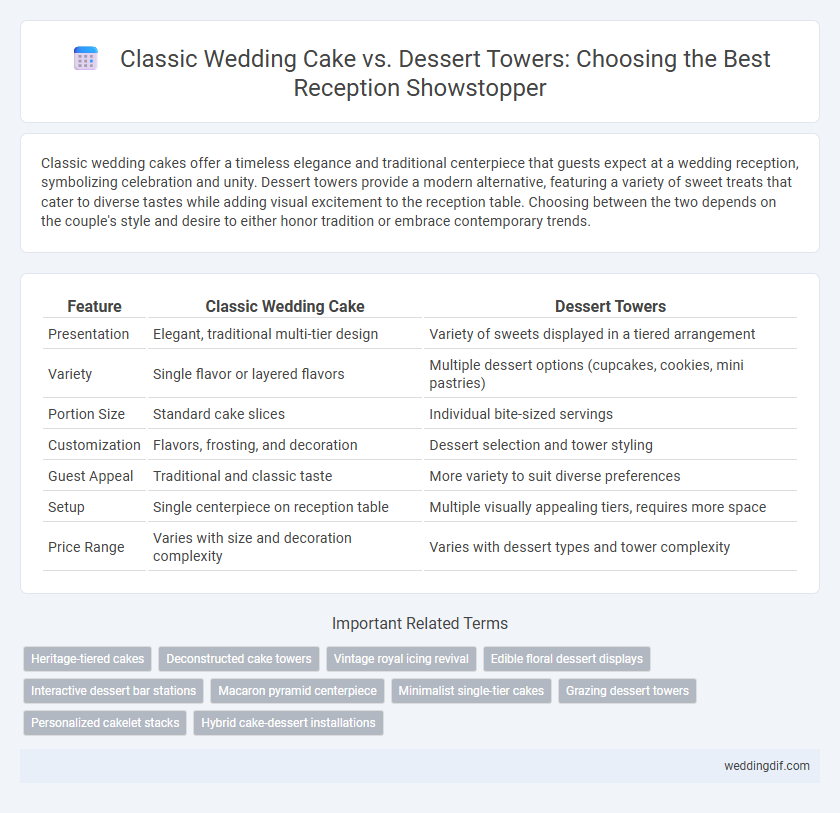 Classic Wedding Cake vs. Dessert Towers: Choosing the Best Reception Showstopper

Classic wedding cakes offer a timeless elegance and traditional centerpiece that guests expect at a wedding reception, symbolizing celebration and unity. Dessert towers provide a modern alternative, featuring a variety of sweet treats that cater to diverse tastes while adding visual excitement to the reception table. Choosing between the two depends on the couple's style and desire to either honor tradition or embrace contemporary trends.

| Feature | Classic Wedding Cake | Dessert Towers |
|---|---|---|
| Presentation | Elegant, traditional multi-tier design | Variety of sweets displayed in a tiered arrangement |
| Variety | Single flavor or layered flavors | Multiple dessert options (cupcakes, cookies, mini pastries) |
| Portion Size | Standard cake slices | Individual bite-sized servings |
| Customization | Flavors, frosting, and decoration | Dessert selection and tower styling |
| Guest Appeal | Traditional and classic taste | More variety to suit diverse preferences |
| Setup | Single centerpiece on reception table | Multiple visually appealing tiers, requires more space |
| Price Range | Varies with size and decoration complexity | Varies with dessert types and tower complexity |

Important Related Terms

Heritage-tiered cakes
Deconstructed cake towers
Vintage royal icing revival
Edible floral dessert displays
Interactive dessert bar stations
Macaron pyramid centerpiece
Minimalist single-tier cakes
Grazing dessert towers
Personalized cakelet stacks
Hybrid cake-dessert installations

weddingdif.com