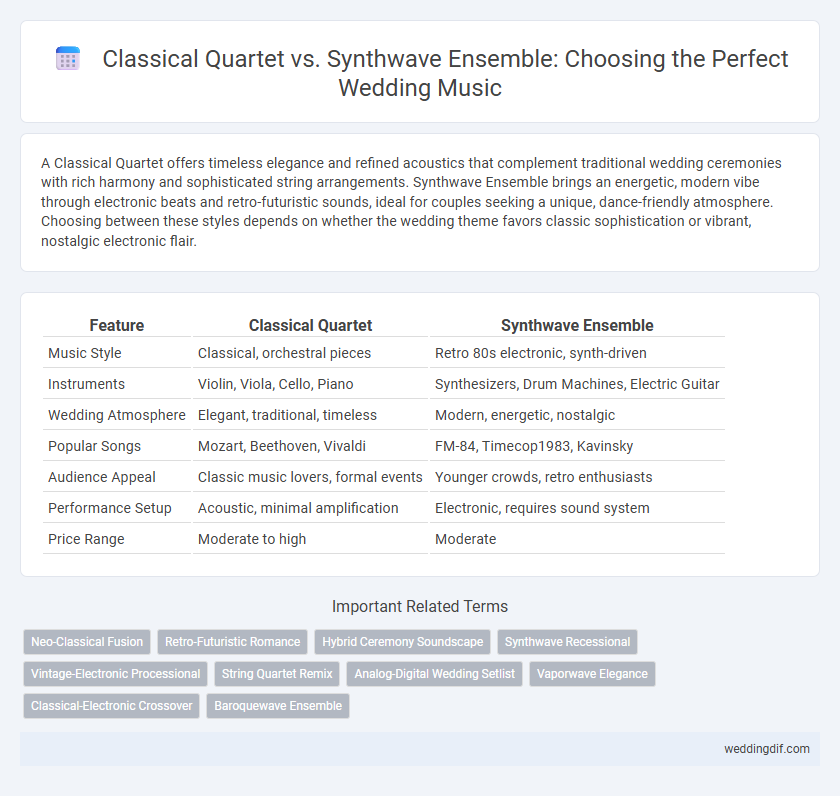 Classical Quartet vs. Synthwave Ensemble: Choosing the Perfect Wedding Music

A Classical Quartet offers timeless elegance and refined acoustics that complement traditional wedding ceremonies with rich harmony and sophisticated string arrangements. Synthwave Ensemble brings an energetic, modern vibe through electronic beats and retro-futuristic sounds, ideal for couples seeking a unique, dance-friendly atmosphere. Choosing between these styles depends on whether the wedding theme favors classic sophistication or vibrant, nostalgic electronic flair.

| Feature | Classical Quartet | Synthwave Ensemble |
|---|---|---|
| Music Style | Classical, orchestral pieces | Retro 80s electronic, synth-driven |
| Instruments | Violin, Viola, Cello, Piano | Synthesizers, Drum Machines, Electric Guitar |
| Wedding Atmosphere | Elegant, traditional, timeless | Modern, energetic, nostalgic |
| Popular Songs | Mozart, Beethoven, Vivaldi | FM-84, Timecop1983, Kavinsky |
| Audience Appeal | Classic music lovers, formal events | Younger crowds, retro enthusiasts |
| Performance Setup | Acoustic, minimal amplification | Electronic, requires sound system |
| Price Range | Moderate to high | Moderate |

Important Related Terms

Neo-Classical Fusion
Retro-Futuristic Romance
Hybrid Ceremony Soundscape
Synthwave Recessional
Vintage-Electronic Processional
String Quartet Remix
Analog-Digital Wedding Setlist
Vaporwave Elegance
Classical-Electronic Crossover
Baroquewave Ensemble

weddingdif.com