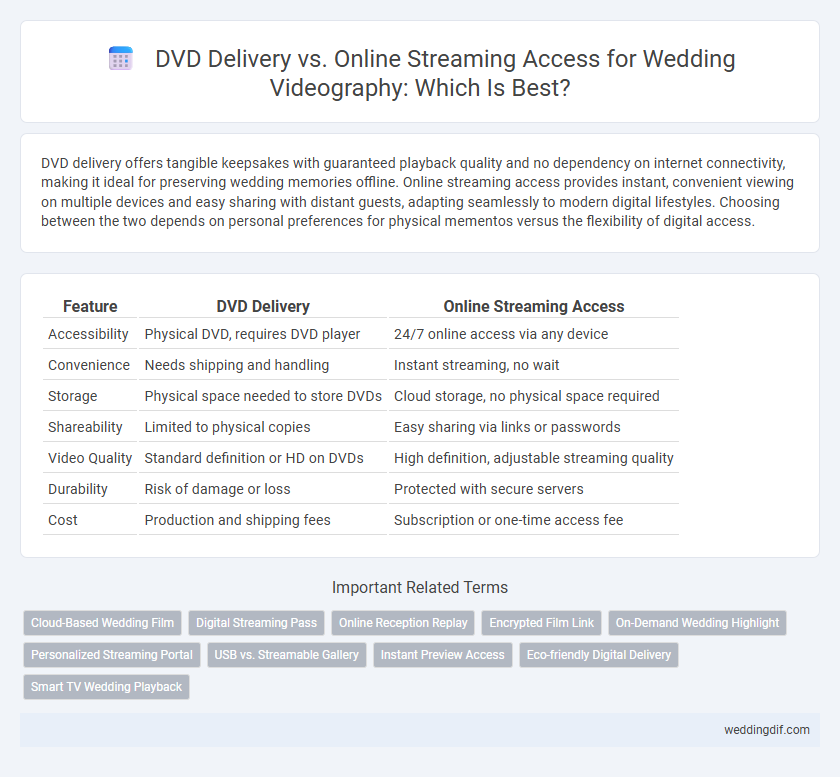 DVD Delivery vs. Online Streaming Access for Wedding Videography: Which Is Best?

DVD delivery offers tangible keepsakes with guaranteed playback quality and no dependency on internet connectivity, making it ideal for preserving wedding memories offline. Online streaming access provides instant, convenient viewing on multiple devices and easy sharing with distant guests, adapting seamlessly to modern digital lifestyles. Choosing between the two depends on personal preferences for physical mementos versus the flexibility of digital access.

| Feature | DVD Delivery | Online Streaming Access |
|---|---|---|
| Accessibility | Physical DVD, requires DVD player | 24/7 online access via any device |
| Convenience | Needs shipping and handling | Instant streaming, no wait |
| Storage | Physical space needed to store DVDs | Cloud storage, no physical space required |
| Shareability | Limited to physical copies | Easy sharing via links or passwords |
| Video Quality | Standard definition or HD on DVDs | High definition, adjustable streaming quality |
| Durability | Risk of damage or loss | Protected with secure servers |
| Cost | Production and shipping fees | Subscription or one-time access fee |

Important Related Terms

Cloud-Based Wedding Film
Digital Streaming Pass
Online Reception Replay
Encrypted Film Link
On-Demand Wedding Highlight
Personalized Streaming Portal
USB vs. Streamable Gallery
Instant Preview Access
Eco-friendly Digital Delivery
Smart TV Wedding Playback

weddingdif.com