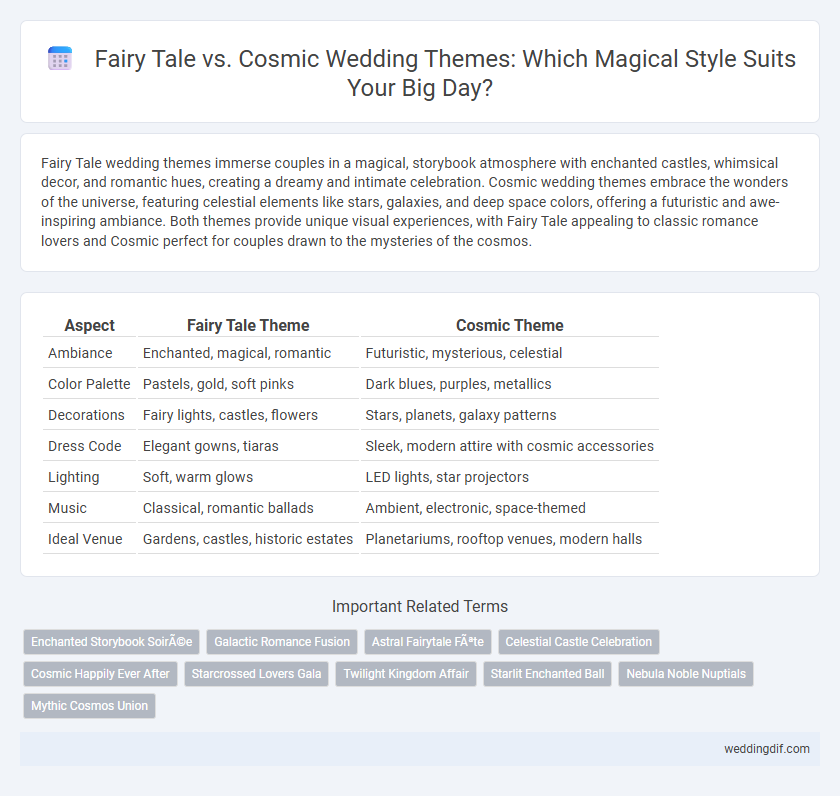 Fairy Tale vs. Cosmic Wedding Themes: Which Magical Style Suits Your Big Day?

Fairy Tale wedding themes immerse couples in a magical, storybook atmosphere with enchanted castles, whimsical decor, and romantic hues, creating a dreamy and intimate celebration. Cosmic wedding themes embrace the wonders of the universe, featuring celestial elements like stars, galaxies, and deep space colors, offering a futuristic and awe-inspiring ambiance. Both themes provide unique visual experiences, with Fairy Tale appealing to classic romance lovers and Cosmic perfect for couples drawn to the mysteries of the cosmos.

| Aspect | Fairy Tale Theme | Cosmic Theme |
|---|---|---|
| Ambiance | Enchanted, magical, romantic | Futuristic, mysterious, celestial |
| Color Palette | Pastels, gold, soft pinks | Dark blues, purples, metallics |
| Decorations | Fairy lights, castles, flowers | Stars, planets, galaxy patterns |
| Dress Code | Elegant gowns, tiaras | Sleek, modern attire with cosmic accessories |
| Lighting | Soft, warm glows | LED lights, star projectors |
| Music | Classical, romantic ballads | Ambient, electronic, space-themed |
| Ideal Venue | Gardens, castles, historic estates | Planetariums, rooftop venues, modern halls |

Important Related Terms

Enchanted Storybook SoirÃ©e
Galactic Romance Fusion
Astral Fairytale FÃªte
Celestial Castle Celebration
Cosmic Happily Ever After
Starcrossed Lovers Gala
Twilight Kingdom Affair
Starlit Enchanted Ball
Nebula Noble Nuptials
Mythic Cosmos Union

weddingdif.com