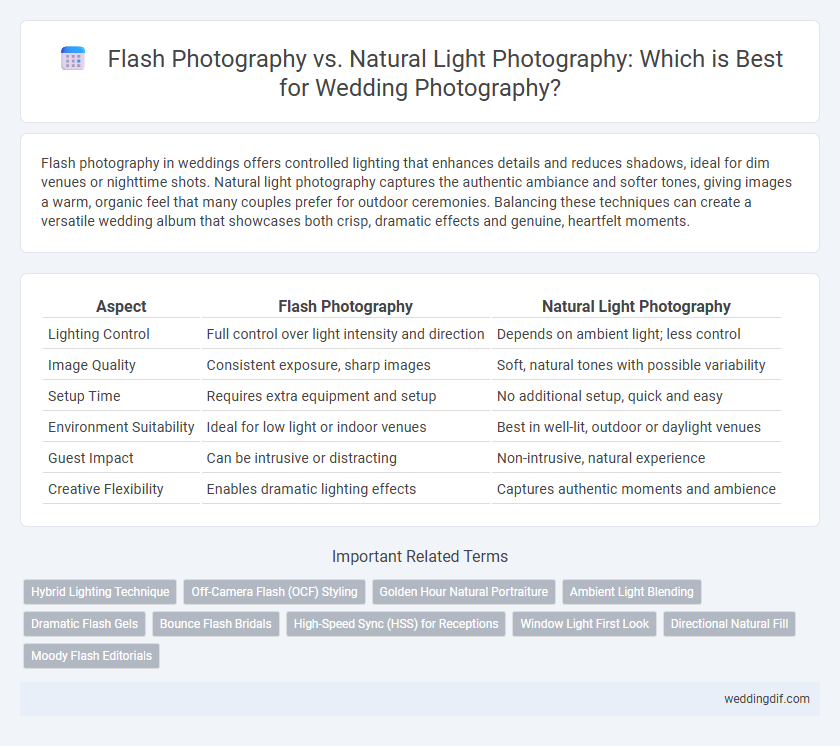 Flash Photography vs. Natural Light Photography: Which is Best for Wedding Photography?

Flash photography in weddings offers controlled lighting that enhances details and reduces shadows, ideal for dim venues or nighttime shots. Natural light photography captures the authentic ambiance and softer tones, giving images a warm, organic feel that many couples prefer for outdoor ceremonies. Balancing these techniques can create a versatile wedding album that showcases both crisp, dramatic effects and genuine, heartfelt moments.

| Aspect | Flash Photography | Natural Light Photography |
|---|---|---|
| Lighting Control | Full control over light intensity and direction | Depends on ambient light; less control |
| Image Quality | Consistent exposure, sharp images | Soft, natural tones with possible variability |
| Setup Time | Requires extra equipment and setup | No additional setup, quick and easy |
| Environment Suitability | Ideal for low light or indoor venues | Best in well-lit, outdoor or daylight venues |
| Guest Impact | Can be intrusive or distracting | Non-intrusive, natural experience |
| Creative Flexibility | Enables dramatic lighting effects | Captures authentic moments and ambience |

Important Related Terms

Hybrid Lighting Technique
Off-Camera Flash (OCF) Styling
Golden Hour Natural Portraiture
Ambient Light Blending
Dramatic Flash Gels
Bounce Flash Bridals
High-Speed Sync (HSS) for Receptions
Window Light First Look
Directional Natural Fill
Moody Flash Editorials

weddingdif.com