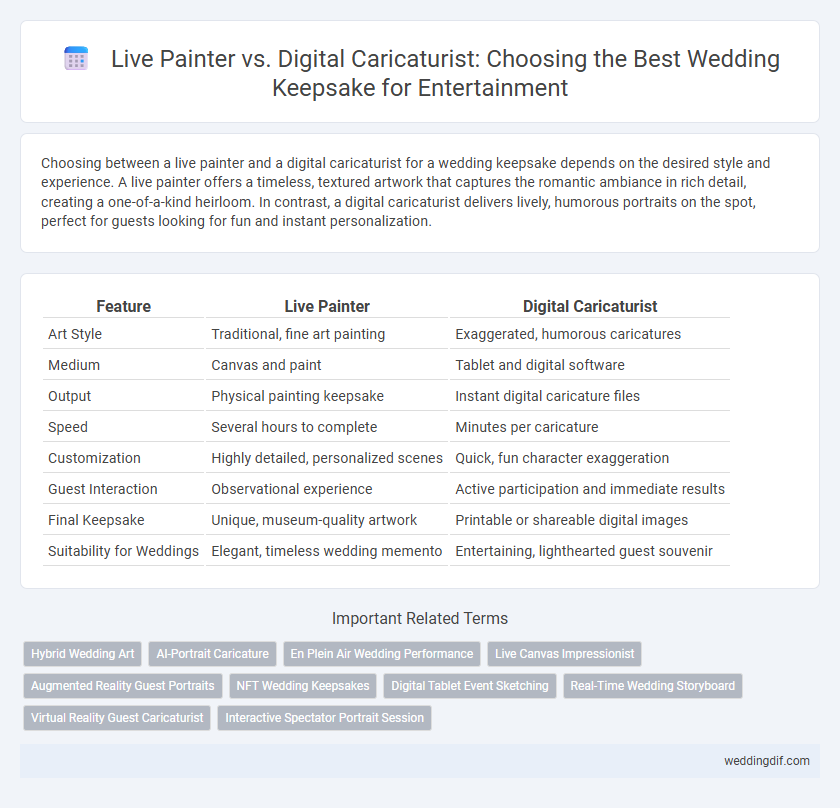 Live Painter vs. Digital Caricaturist: Choosing the Best Wedding Keepsake for Entertainment

Choosing between a live painter and a digital caricaturist for a wedding keepsake depends on the desired style and experience. A live painter offers a timeless, textured artwork that captures the romantic ambiance in rich detail, creating a one-of-a-kind heirloom. In contrast, a digital caricaturist delivers lively, humorous portraits on the spot, perfect for guests looking for fun and instant personalization.

| Feature | Live Painter | Digital Caricaturist |
|---|---|---|
| Art Style | Traditional, fine art painting | Exaggerated, humorous caricatures |
| Medium | Canvas and paint | Tablet and digital software |
| Output | Physical painting keepsake | Instant digital caricature files |
| Speed | Several hours to complete | Minutes per caricature |
| Customization | Highly detailed, personalized scenes | Quick, fun character exaggeration |
| Guest Interaction | Observational experience | Active participation and immediate results |
| Final Keepsake | Unique, museum-quality artwork | Printable or shareable digital images |
| Suitability for Weddings | Elegant, timeless wedding memento | Entertaining, lighthearted guest souvenir |

Important Related Terms

Hybrid Wedding Art
AI-Portrait Caricature
En Plein Air Wedding Performance
Live Canvas Impressionist
Augmented Reality Guest Portraits
NFT Wedding Keepsakes
Digital Tablet Event Sketching
Real-Time Wedding Storyboard
Virtual Reality Guest Caricaturist
Interactive Spectator Portrait Session

weddingdif.com