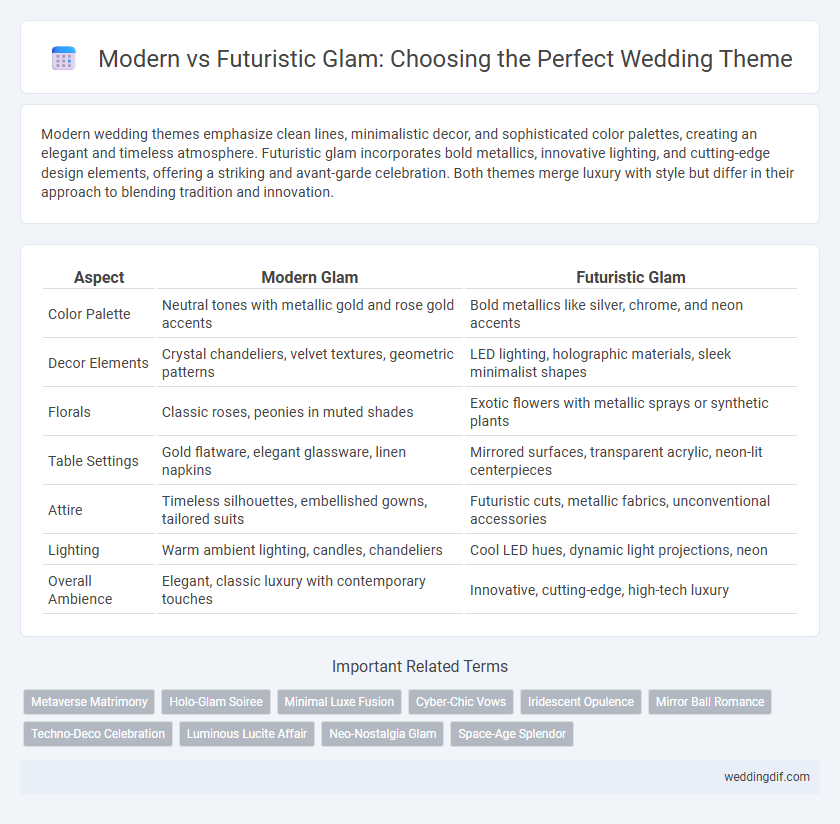 Modern vs Futuristic Glam: Choosing the Perfect Wedding Theme

Modern wedding themes emphasize clean lines, minimalistic decor, and sophisticated color palettes, creating an elegant and timeless atmosphere. Futuristic glam incorporates bold metallics, innovative lighting, and cutting-edge design elements, offering a striking and avant-garde celebration. Both themes merge luxury with style but differ in their approach to blending tradition and innovation.

| Aspect | Modern Glam | Futuristic Glam |
|---|---|---|
| Color Palette | Neutral tones with metallic gold and rose gold accents | Bold metallics like silver, chrome, and neon accents |
| Decor Elements | Crystal chandeliers, velvet textures, geometric patterns | LED lighting, holographic materials, sleek minimalist shapes |
| Florals | Classic roses, peonies in muted shades | Exotic flowers with metallic sprays or synthetic plants |
| Table Settings | Gold flatware, elegant glassware, linen napkins | Mirrored surfaces, transparent acrylic, neon-lit centerpieces |
| Attire | Timeless silhouettes, embellished gowns, tailored suits | Futuristic cuts, metallic fabrics, unconventional accessories |
| Lighting | Warm ambient lighting, candles, chandeliers | Cool LED hues, dynamic light projections, neon |
| Overall Ambience | Elegant, classic luxury with contemporary touches | Innovative, cutting-edge, high-tech luxury |

Important Related Terms

Metaverse Matrimony
Holo-Glam Soiree
Minimal Luxe Fusion
Cyber-Chic Vows
Iridescent Opulence
Mirror Ball Romance
Techno-Deco Celebration
Luminous Lucite Affair
Neo-Nostalgia Glam
Space-Age Splendor

weddingdif.com