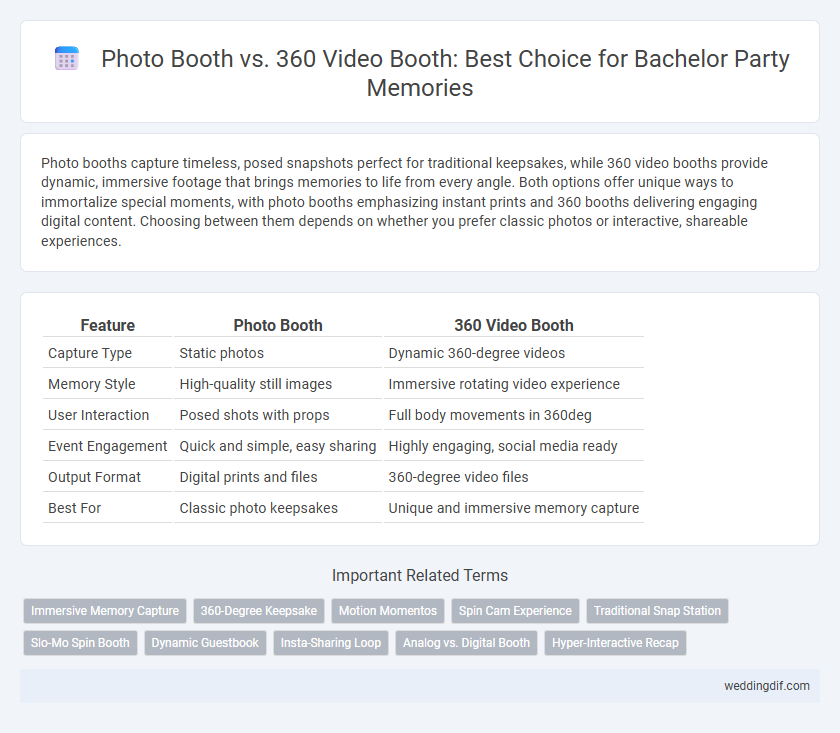 Photo Booth vs. 360 Video Booth: Best Choice for Bachelor Party Memories

Photo booths capture timeless, posed snapshots perfect for traditional keepsakes, while 360 video booths provide dynamic, immersive footage that brings memories to life from every angle. Both options offer unique ways to immortalize special moments, with photo booths emphasizing instant prints and 360 booths delivering engaging digital content. Choosing between them depends on whether you prefer classic photos or interactive, shareable experiences.

| Feature | Photo Booth | 360 Video Booth |
|---|---|---|
| Capture Type | Static photos | Dynamic 360-degree videos |
| Memory Style | High-quality still images | Immersive rotating video experience |
| User Interaction | Posed shots with props | Full body movements in 360deg |
| Event Engagement | Quick and simple, easy sharing | Highly engaging, social media ready |
| Output Format | Digital prints and files | 360-degree video files |
| Best For | Classic photo keepsakes | Unique and immersive memory capture |

Important Related Terms

Immersive Memory Capture
360-Degree Keepsake
Motion Momentos
Spin Cam Experience
Traditional Snap Station
Slo-Mo Spin Booth
Dynamic Guestbook
Insta-Sharing Loop
Analog vs. Digital Booth
Hyper-Interactive Recap

weddingdif.com