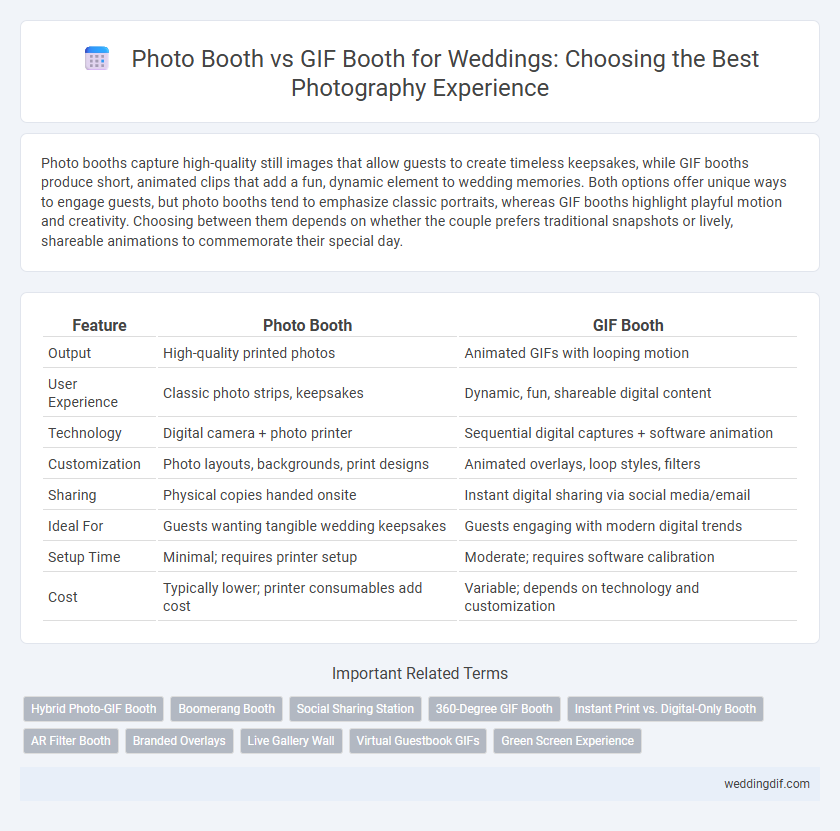 Photo Booth vs GIF Booth for Weddings: Choosing the Best Photography Experience

Photo booths capture high-quality still images that allow guests to create timeless keepsakes, while GIF booths produce short, animated clips that add a fun, dynamic element to wedding memories. Both options offer unique ways to engage guests, but photo booths tend to emphasize classic portraits, whereas GIF booths highlight playful motion and creativity. Choosing between them depends on whether the couple prefers traditional snapshots or lively, shareable animations to commemorate their special day.

| Feature | Photo Booth | GIF Booth |
|---|---|---|
| Output | High-quality printed photos | Animated GIFs with looping motion |
| User Experience | Classic photo strips, keepsakes | Dynamic, fun, shareable digital content |
| Technology | Digital camera + photo printer | Sequential digital captures + software animation |
| Customization | Photo layouts, backgrounds, print designs | Animated overlays, loop styles, filters |
| Sharing | Physical copies handed onsite | Instant digital sharing via social media/email |
| Ideal For | Guests wanting tangible wedding keepsakes | Guests engaging with modern digital trends |
| Setup Time | Minimal; requires printer setup | Moderate; requires software calibration |
| Cost | Typically lower; printer consumables add cost | Variable; depends on technology and customization |

Important Related Terms

Hybrid Photo-GIF Booth
Boomerang Booth
Social Sharing Station
360-Degree GIF Booth
Instant Print vs. Digital-Only Booth
AR Filter Booth
Branded Overlays
Live Gallery Wall
Virtual Guestbook GIFs
Green Screen Experience

weddingdif.com