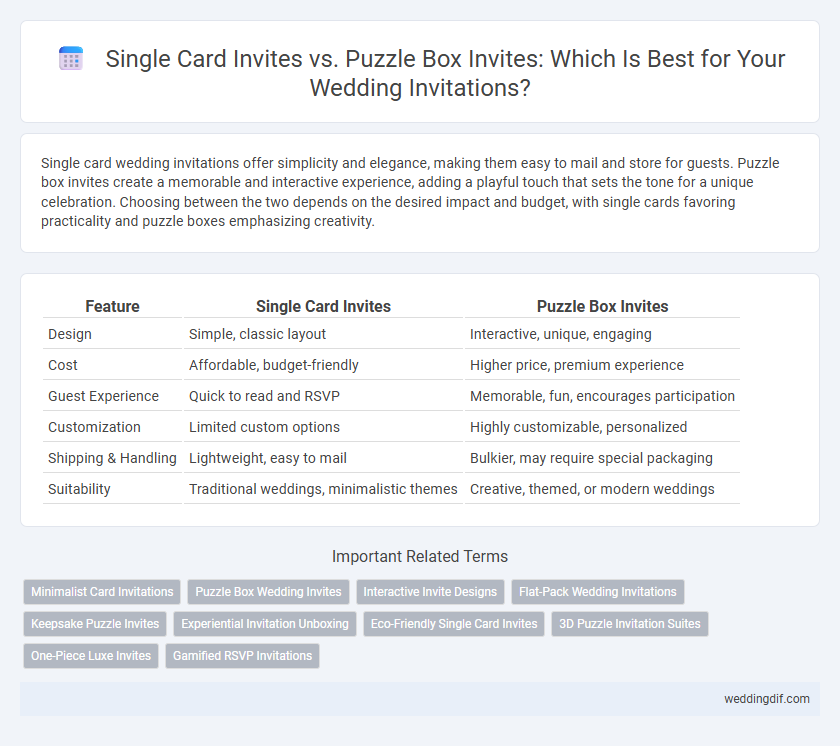 Single Card Invites vs. Puzzle Box Invites: Which Is Best for Your Wedding Invitations?

Single card wedding invitations offer simplicity and elegance, making them easy to mail and store for guests. Puzzle box invites create a memorable and interactive experience, adding a playful touch that sets the tone for a unique celebration. Choosing between the two depends on the desired impact and budget, with single cards favoring practicality and puzzle boxes emphasizing creativity.

| Feature | Single Card Invites | Puzzle Box Invites |
|---|---|---|
| Design | Simple, classic layout | Interactive, unique, engaging |
| Cost | Affordable, budget-friendly | Higher price, premium experience |
| Guest Experience | Quick to read and RSVP | Memorable, fun, encourages participation |
| Customization | Limited custom options | Highly customizable, personalized |
| Shipping & Handling | Lightweight, easy to mail | Bulkier, may require special packaging |
| Suitability | Traditional weddings, minimalistic themes | Creative, themed, or modern weddings |

Important Related Terms

Minimalist Card Invitations
Puzzle Box Wedding Invites
Interactive Invite Designs
Flat-Pack Wedding Invitations
Keepsake Puzzle Invites
Experiential Invitation Unboxing
Eco-Friendly Single Card Invites
3D Puzzle Invitation Suites
One-Piece Luxe Invites
Gamified RSVP Invitations

weddingdif.com