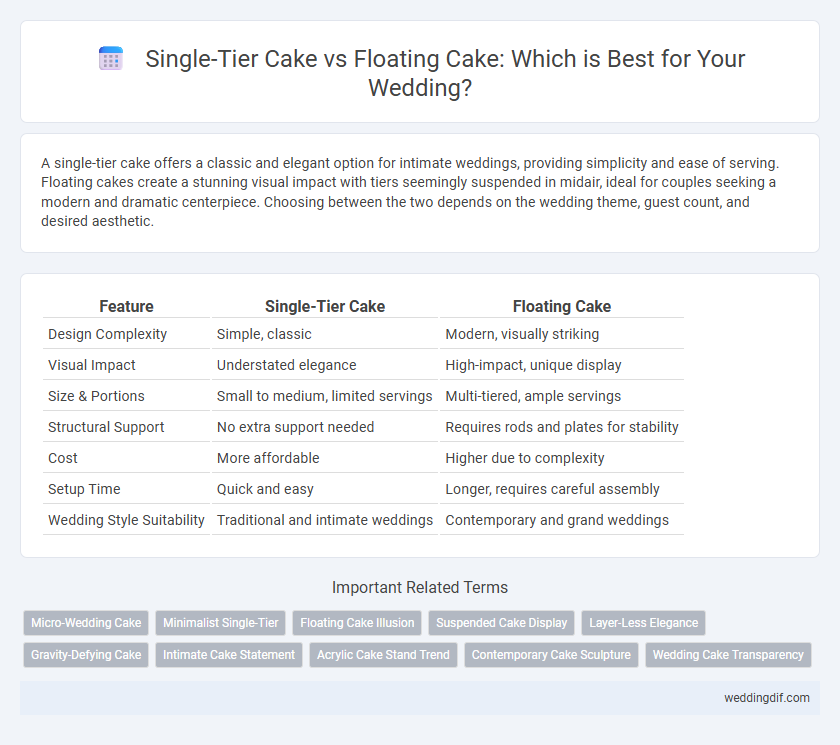 Single-Tier Cake vs Floating Cake: Which is Best for Your Wedding?

A single-tier cake offers a classic and elegant option for intimate weddings, providing simplicity and ease of serving. Floating cakes create a stunning visual impact with tiers seemingly suspended in midair, ideal for couples seeking a modern and dramatic centerpiece. Choosing between the two depends on the wedding theme, guest count, and desired aesthetic.

| Feature | Single-Tier Cake | Floating Cake |
|---|---|---|
| Design Complexity | Simple, classic | Modern, visually striking |
| Visual Impact | Understated elegance | High-impact, unique display |
| Size & Portions | Small to medium, limited servings | Multi-tiered, ample servings |
| Structural Support | No extra support needed | Requires rods and plates for stability |
| Cost | More affordable | Higher due to complexity |
| Setup Time | Quick and easy | Longer, requires careful assembly |
| Wedding Style Suitability | Traditional and intimate weddings | Contemporary and grand weddings |

Important Related Terms

Micro-Wedding Cake
Minimalist Single-Tier
Floating Cake Illusion
Suspended Cake Display
Layer-Less Elegance
Gravity-Defying Cake
Intimate Cake Statement
Acrylic Cake Stand Trend
Contemporary Cake Sculpture
Wedding Cake Transparency

weddingdif.com