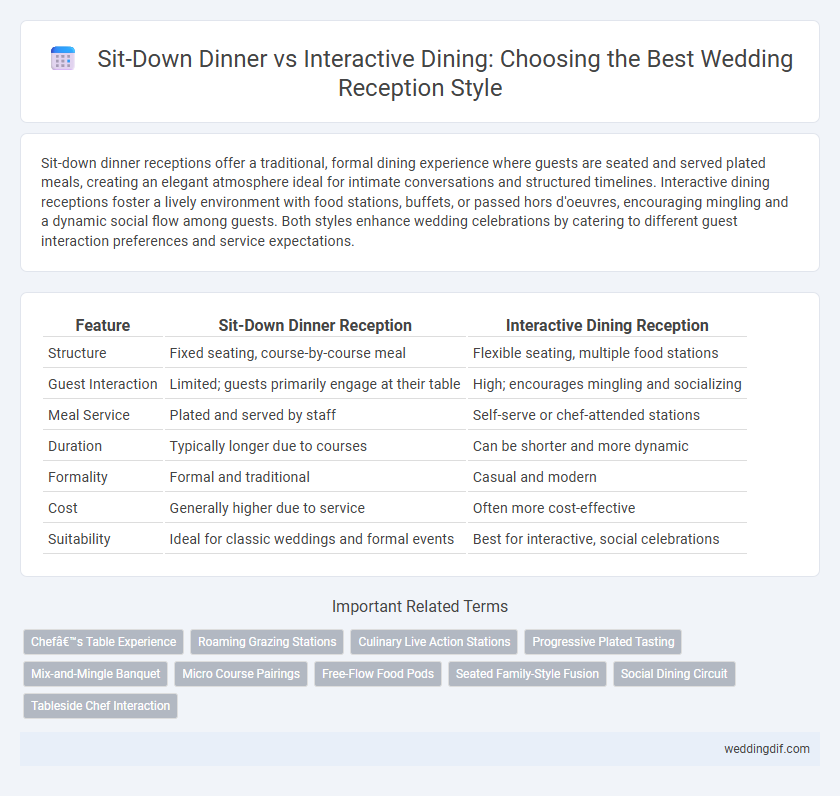 Sit-Down Dinner vs Interactive Dining: Choosing the Best Wedding Reception Style

Sit-down dinner receptions offer a traditional, formal dining experience where guests are seated and served plated meals, creating an elegant atmosphere ideal for intimate conversations and structured timelines. Interactive dining receptions foster a lively environment with food stations, buffets, or passed hors d'oeuvres, encouraging mingling and a dynamic social flow among guests. Both styles enhance wedding celebrations by catering to different guest interaction preferences and service expectations.

| Feature | Sit-Down Dinner Reception | Interactive Dining Reception |
|---|---|---|
| Structure | Fixed seating, course-by-course meal | Flexible seating, multiple food stations |
| Guest Interaction | Limited; guests primarily engage at their table | High; encourages mingling and socializing |
| Meal Service | Plated and served by staff | Self-serve or chef-attended stations |
| Duration | Typically longer due to courses | Can be shorter and more dynamic |
| Formality | Formal and traditional | Casual and modern |
| Cost | Generally higher due to service | Often more cost-effective |
| Suitability | Ideal for classic weddings and formal events | Best for interactive, social celebrations |

Important Related Terms

Chefâ€™s Table Experience
Roaming Grazing Stations
Culinary Live Action Stations
Progressive Plated Tasting
Mix-and-Mingle Banquet
Micro Course Pairings
Free-Flow Food Pods
Seated Family-Style Fusion
Social Dining Circuit
Tableside Chef Interaction

weddingdif.com