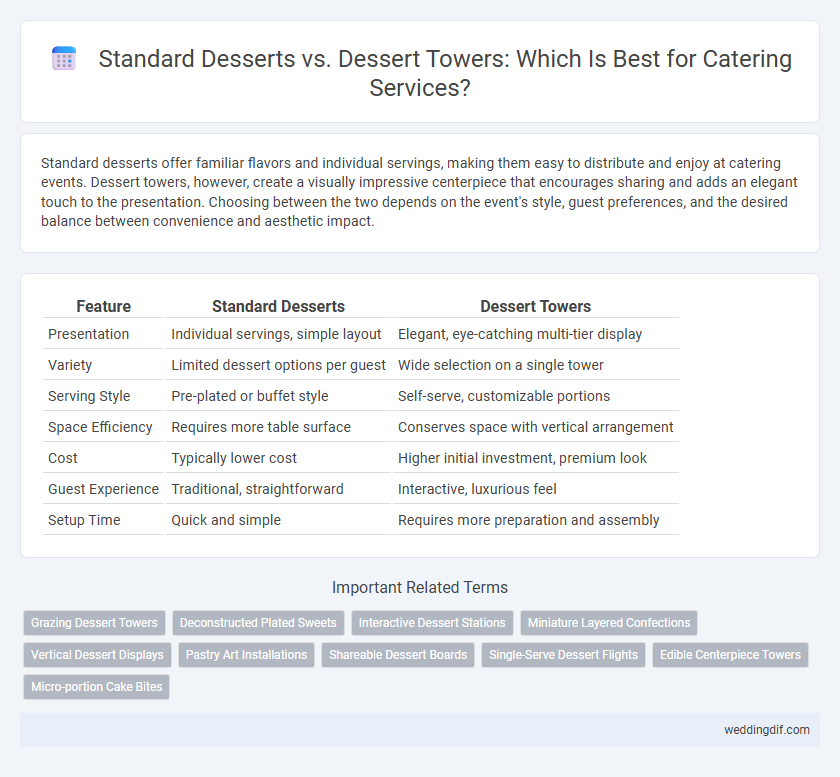 Standard Desserts vs. Dessert Towers: Which Is Best for Catering Services?

Standard desserts offer familiar flavors and individual servings, making them easy to distribute and enjoy at catering events. Dessert towers, however, create a visually impressive centerpiece that encourages sharing and adds an elegant touch to the presentation. Choosing between the two depends on the event's style, guest preferences, and the desired balance between convenience and aesthetic impact.

| Feature | Standard Desserts | Dessert Towers |
|---|---|---|
| Presentation | Individual servings, simple layout | Elegant, eye-catching multi-tier display |
| Variety | Limited dessert options per guest | Wide selection on a single tower |
| Serving Style | Pre-plated or buffet style | Self-serve, customizable portions |
| Space Efficiency | Requires more table surface | Conserves space with vertical arrangement |
| Cost | Typically lower cost | Higher initial investment, premium look |
| Guest Experience | Traditional, straightforward | Interactive, luxurious feel |
| Setup Time | Quick and simple | Requires more preparation and assembly |

Important Related Terms

Grazing Dessert Towers
Deconstructed Plated Sweets
Interactive Dessert Stations
Miniature Layered Confections
Vertical Dessert Displays
Pastry Art Installations
Shareable Dessert Boards
Single-Serve Dessert Flights
Edible Centerpiece Towers
Micro-portion Cake Bites

weddingdif.com