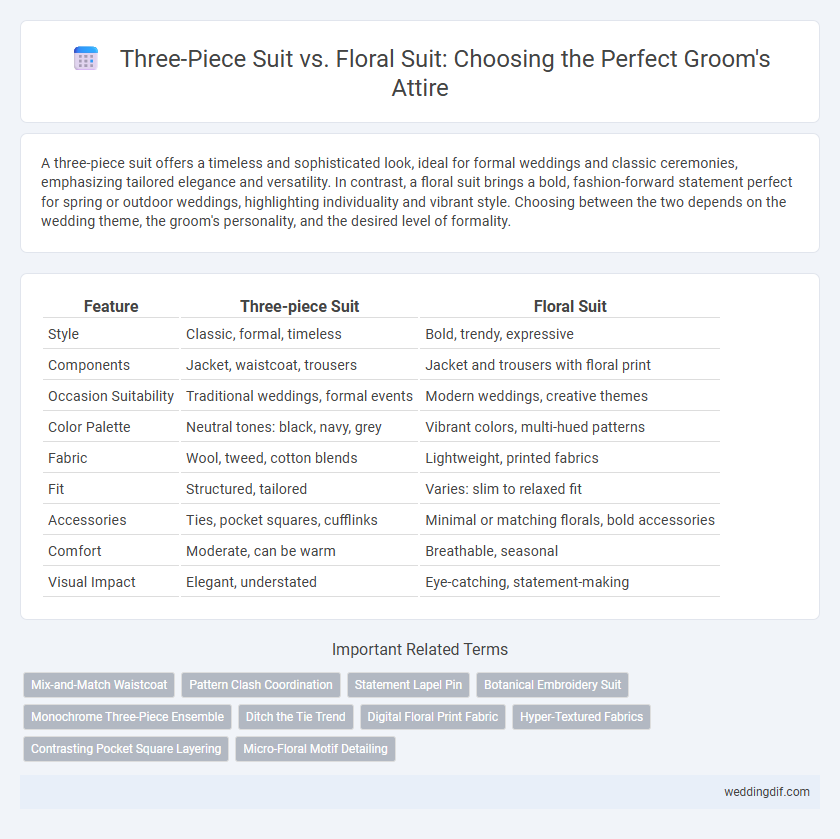 Three-Piece Suit vs. Floral Suit: Choosing the Perfect Groom's Attire

A three-piece suit offers a timeless and sophisticated look, ideal for formal weddings and classic ceremonies, emphasizing tailored elegance and versatility. In contrast, a floral suit brings a bold, fashion-forward statement perfect for spring or outdoor weddings, highlighting individuality and vibrant style. Choosing between the two depends on the wedding theme, the groom's personality, and the desired level of formality.

| Feature | Three-piece Suit | Floral Suit |
|---|---|---|
| Style | Classic, formal, timeless | Bold, trendy, expressive |
| Components | Jacket, waistcoat, trousers | Jacket and trousers with floral print |
| Occasion Suitability | Traditional weddings, formal events | Modern weddings, creative themes |
| Color Palette | Neutral tones: black, navy, grey | Vibrant colors, multi-hued patterns |
| Fabric | Wool, tweed, cotton blends | Lightweight, printed fabrics |
| Fit | Structured, tailored | Varies: slim to relaxed fit |
| Accessories | Ties, pocket squares, cufflinks | Minimal or matching florals, bold accessories |
| Comfort | Moderate, can be warm | Breathable, seasonal |
| Visual Impact | Elegant, understated | Eye-catching, statement-making |

Important Related Terms

Mix-and-Match Waistcoat
Pattern Clash Coordination
Statement Lapel Pin
Botanical Embroidery Suit
Monochrome Three-Piece Ensemble
Ditch the Tie Trend
Digital Floral Print Fabric
Hyper-Textured Fabrics
Contrasting Pocket Square Layering
Micro-Floral Motif Detailing

weddingdif.com