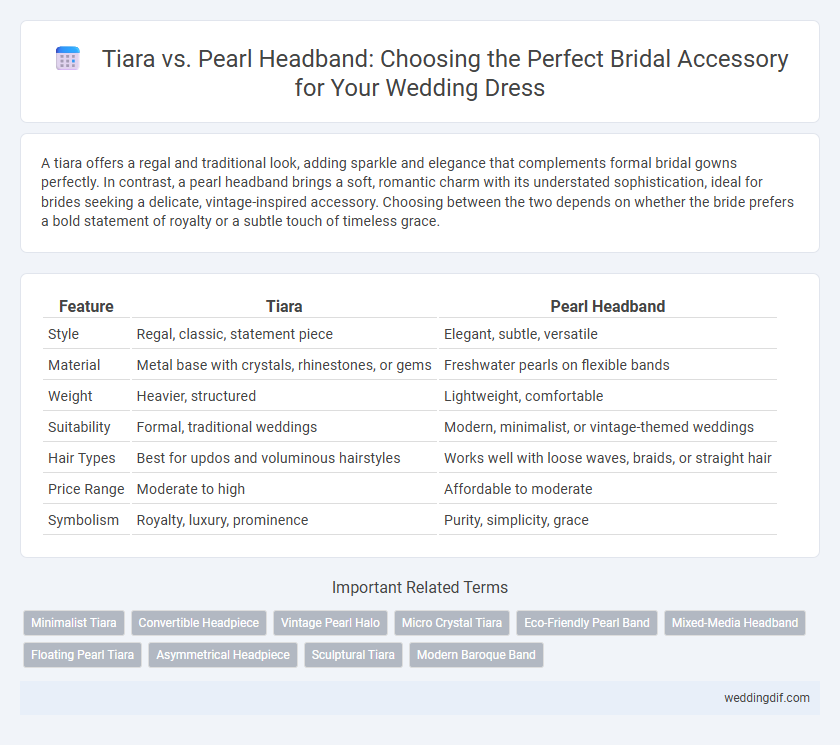 Tiara vs. Pearl Headband: Choosing the Perfect Bridal Accessory for Your Wedding Dress

A tiara offers a regal and traditional look, adding sparkle and elegance that complements formal bridal gowns perfectly. In contrast, a pearl headband brings a soft, romantic charm with its understated sophistication, ideal for brides seeking a delicate, vintage-inspired accessory. Choosing between the two depends on whether the bride prefers a bold statement of royalty or a subtle touch of timeless grace.

| Feature | Tiara | Pearl Headband |
|---|---|---|
| Style | Regal, classic, statement piece | Elegant, subtle, versatile |
| Material | Metal base with crystals, rhinestones, or gems | Freshwater pearls on flexible bands |
| Weight | Heavier, structured | Lightweight, comfortable |
| Suitability | Formal, traditional weddings | Modern, minimalist, or vintage-themed weddings |
| Hair Types | Best for updos and voluminous hairstyles | Works well with loose waves, braids, or straight hair |
| Price Range | Moderate to high | Affordable to moderate |
| Symbolism | Royalty, luxury, prominence | Purity, simplicity, grace |

Important Related Terms

Minimalist Tiara
Convertible Headpiece
Vintage Pearl Halo
Micro Crystal Tiara
Eco-Friendly Pearl Band
Mixed-Media Headband
Floating Pearl Tiara
Asymmetrical Headpiece
Sculptural Tiara
Modern Baroque Band

weddingdif.com