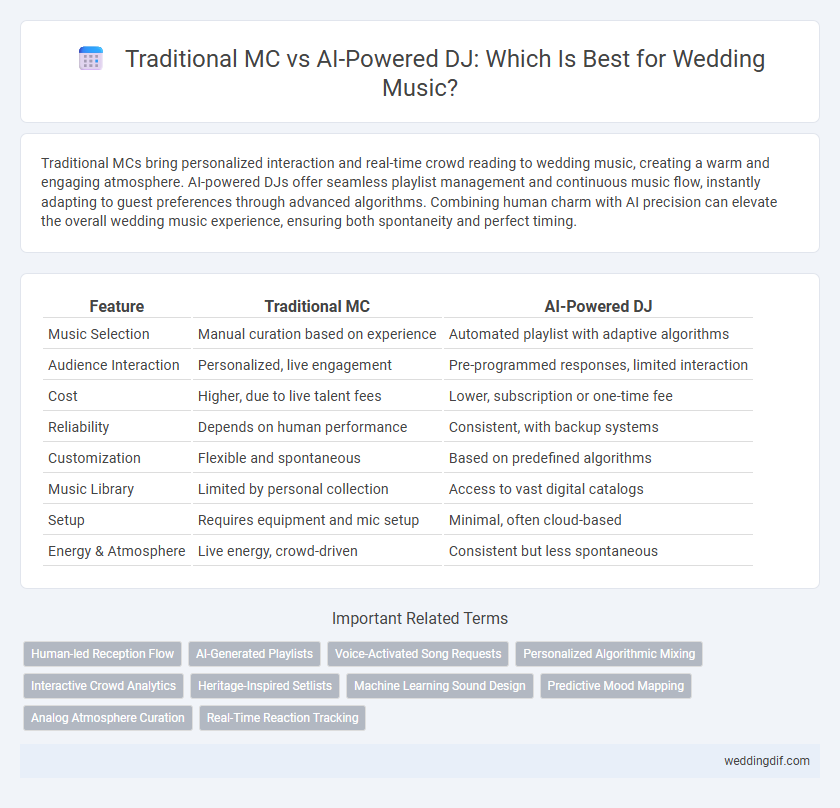 Traditional MC vs AI-Powered DJ: Which Is Best for Wedding Music?

Traditional MCs bring personalized interaction and real-time crowd reading to wedding music, creating a warm and engaging atmosphere. AI-powered DJs offer seamless playlist management and continuous music flow, instantly adapting to guest preferences through advanced algorithms. Combining human charm with AI precision can elevate the overall wedding music experience, ensuring both spontaneity and perfect timing.

| Feature | Traditional MC | AI-Powered DJ |
|---|---|---|
| Music Selection | Manual curation based on experience | Automated playlist with adaptive algorithms |
| Audience Interaction | Personalized, live engagement | Pre-programmed responses, limited interaction |
| Cost | Higher, due to live talent fees | Lower, subscription or one-time fee |
| Reliability | Depends on human performance | Consistent, with backup systems |
| Customization | Flexible and spontaneous | Based on predefined algorithms |
| Music Library | Limited by personal collection | Access to vast digital catalogs |
| Setup | Requires equipment and mic setup | Minimal, often cloud-based |
| Energy & Atmosphere | Live energy, crowd-driven | Consistent but less spontaneous |

Important Related Terms

Human-led Reception Flow
AI-Generated Playlists
Voice-Activated Song Requests
Personalized Algorithmic Mixing
Interactive Crowd Analytics
Heritage-Inspired Setlists
Machine Learning Sound Design
Predictive Mood Mapping
Analog Atmosphere Curation
Real-Time Reaction Tracking

weddingdif.com