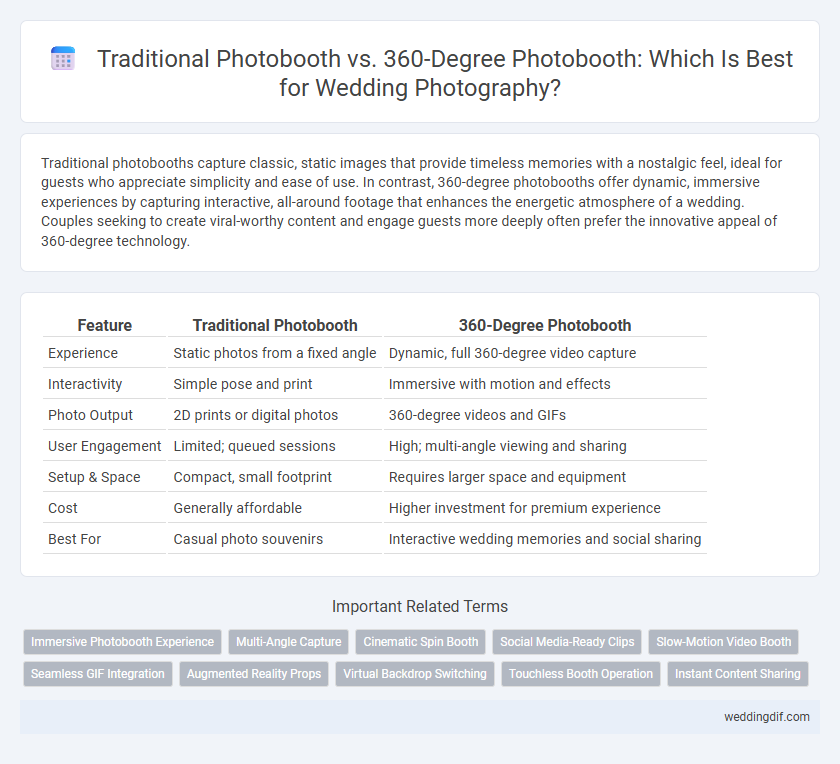 Traditional Photobooth vs. 360-Degree Photobooth: Which Is Best for Wedding Photography?

Traditional photobooths capture classic, static images that provide timeless memories with a nostalgic feel, ideal for guests who appreciate simplicity and ease of use. In contrast, 360-degree photobooths offer dynamic, immersive experiences by capturing interactive, all-around footage that enhances the energetic atmosphere of a wedding. Couples seeking to create viral-worthy content and engage guests more deeply often prefer the innovative appeal of 360-degree technology.

| Feature | Traditional Photobooth | 360-Degree Photobooth |
|---|---|---|
| Experience | Static photos from a fixed angle | Dynamic, full 360-degree video capture |
| Interactivity | Simple pose and print | Immersive with motion and effects |
| Photo Output | 2D prints or digital photos | 360-degree videos and GIFs |
| User Engagement | Limited; queued sessions | High; multi-angle viewing and sharing |
| Setup & Space | Compact, small footprint | Requires larger space and equipment |
| Cost | Generally affordable | Higher investment for premium experience |
| Best For | Casual photo souvenirs | Interactive wedding memories and social sharing |

Important Related Terms

Immersive Photobooth Experience
Multi-Angle Capture
Cinematic Spin Booth
Social Media-Ready Clips
Slow-Motion Video Booth
Seamless GIF Integration
Augmented Reality Props
Virtual Backdrop Switching
Touchless Booth Operation
Instant Content Sharing

weddingdif.com