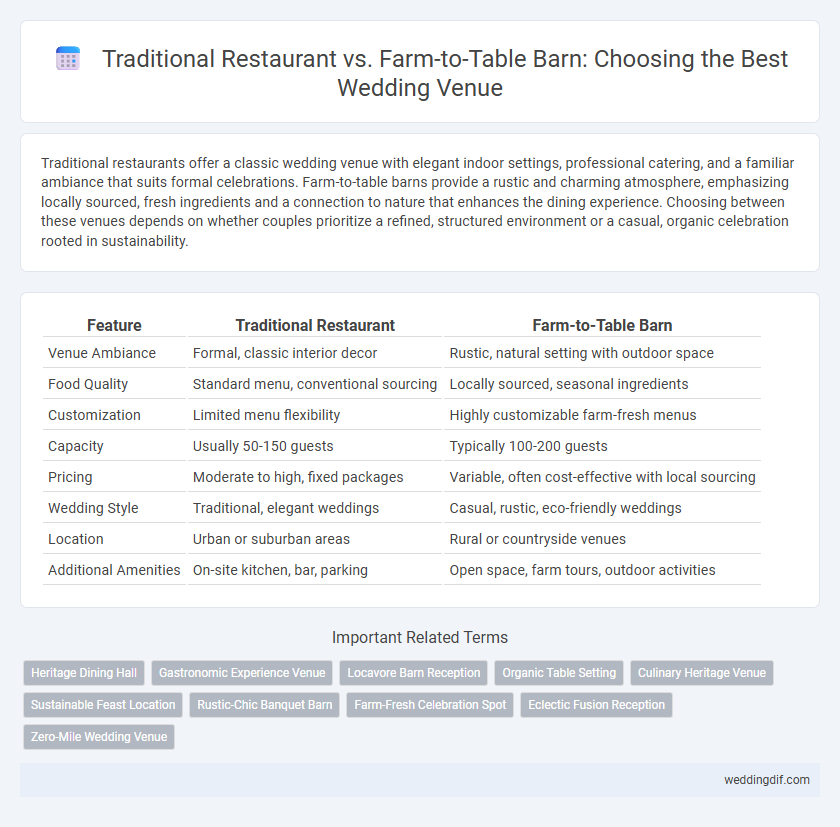 Traditional Restaurant vs. Farm-to-Table Barn: Choosing the Best Wedding Venue

Traditional restaurants offer a classic wedding venue with elegant indoor settings, professional catering, and a familiar ambiance that suits formal celebrations. Farm-to-table barns provide a rustic and charming atmosphere, emphasizing locally sourced, fresh ingredients and a connection to nature that enhances the dining experience. Choosing between these venues depends on whether couples prioritize a refined, structured environment or a casual, organic celebration rooted in sustainability.

| Feature | Traditional Restaurant | Farm-to-Table Barn |
|---|---|---|
| Venue Ambiance | Formal, classic interior decor | Rustic, natural setting with outdoor space |
| Food Quality | Standard menu, conventional sourcing | Locally sourced, seasonal ingredients |
| Customization | Limited menu flexibility | Highly customizable farm-fresh menus |
| Capacity | Usually 50-150 guests | Typically 100-200 guests |
| Pricing | Moderate to high, fixed packages | Variable, often cost-effective with local sourcing |
| Wedding Style | Traditional, elegant weddings | Casual, rustic, eco-friendly weddings |
| Location | Urban or suburban areas | Rural or countryside venues |
| Additional Amenities | On-site kitchen, bar, parking | Open space, farm tours, outdoor activities |

Important Related Terms

Heritage Dining Hall
Gastronomic Experience Venue
Locavore Barn Reception
Organic Table Setting
Culinary Heritage Venue
Sustainable Feast Location
Rustic-Chic Banquet Barn
Farm-Fresh Celebration Spot
Eclectic Fusion Reception
Zero-Mile Wedding Venue

weddingdif.com