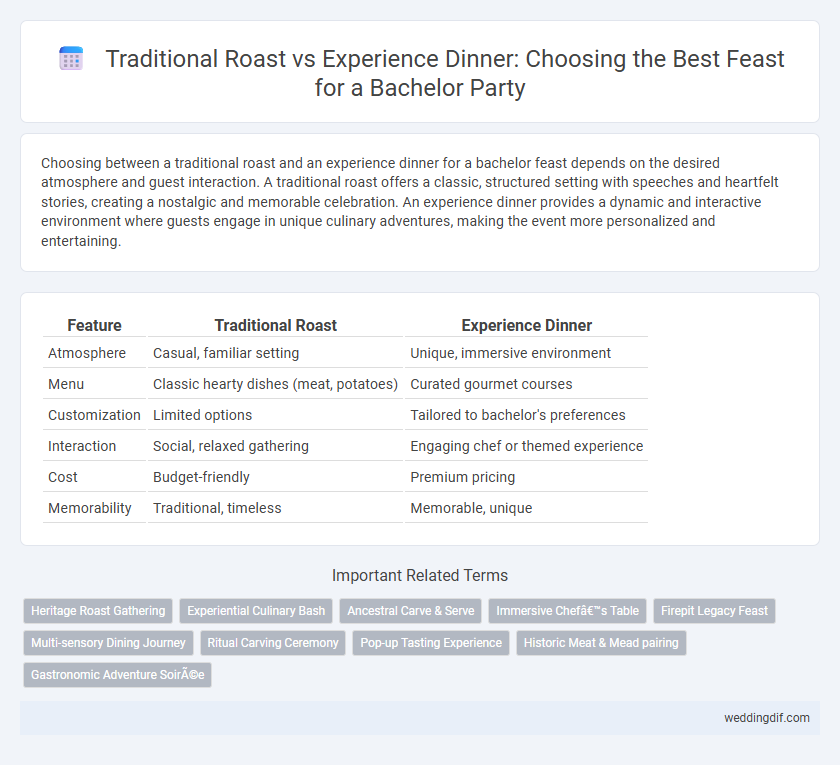 Traditional Roast vs Experience Dinner: Choosing the Best Feast for a Bachelor Party

Choosing between a traditional roast and an experience dinner for a bachelor feast depends on the desired atmosphere and guest interaction. A traditional roast offers a classic, structured setting with speeches and heartfelt stories, creating a nostalgic and memorable celebration. An experience dinner provides a dynamic and interactive environment where guests engage in unique culinary adventures, making the event more personalized and entertaining.

| Feature | Traditional Roast | Experience Dinner |
|---|---|---|
| Atmosphere | Casual, familiar setting | Unique, immersive environment |
| Menu | Classic hearty dishes (meat, potatoes) | Curated gourmet courses |
| Customization | Limited options | Tailored to bachelor's preferences |
| Interaction | Social, relaxed gathering | Engaging chef or themed experience |
| Cost | Budget-friendly | Premium pricing |
| Memorability | Traditional, timeless | Memorable, unique |

Important Related Terms

Heritage Roast Gathering
Experiential Culinary Bash
Ancestral Carve & Serve
Immersive Chefâ€™s Table
Firepit Legacy Feast
Multi-sensory Dining Journey
Ritual Carving Ceremony
Pop-up Tasting Experience
Historic Meat & Mead pairing
Gastronomic Adventure SoirÃ©e

weddingdif.com