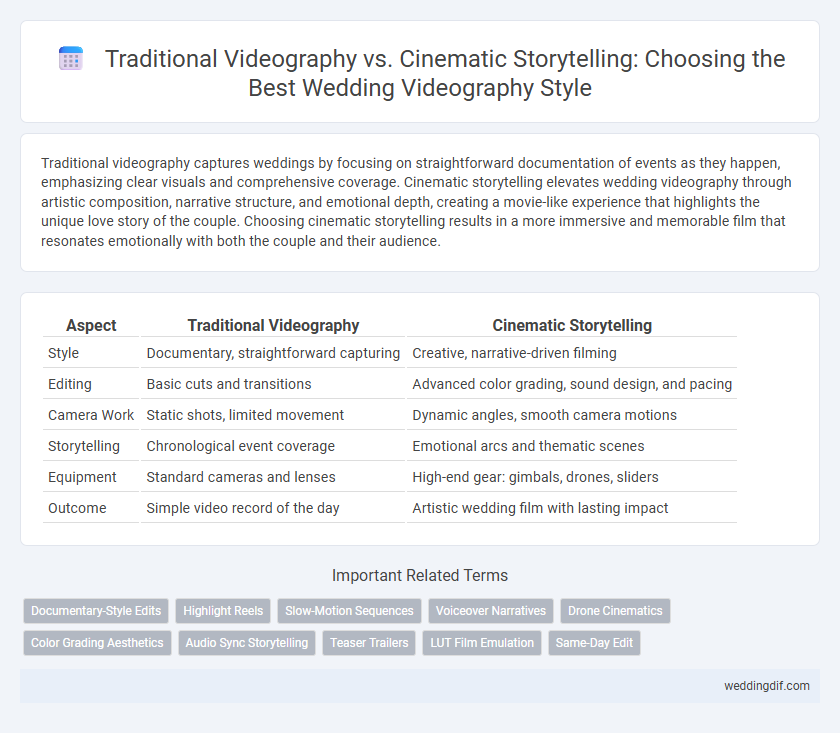 Traditional Videography vs. Cinematic Storytelling: Choosing the Best Wedding Videography Style

Traditional videography captures weddings by focusing on straightforward documentation of events as they happen, emphasizing clear visuals and comprehensive coverage. Cinematic storytelling elevates wedding videography through artistic composition, narrative structure, and emotional depth, creating a movie-like experience that highlights the unique love story of the couple. Choosing cinematic storytelling results in a more immersive and memorable film that resonates emotionally with both the couple and their audience.

| Aspect | Traditional Videography | Cinematic Storytelling |
|---|---|---|
| Style | Documentary, straightforward capturing | Creative, narrative-driven filming |
| Editing | Basic cuts and transitions | Advanced color grading, sound design, and pacing |
| Camera Work | Static shots, limited movement | Dynamic angles, smooth camera motions |
| Storytelling | Chronological event coverage | Emotional arcs and thematic scenes |
| Equipment | Standard cameras and lenses | High-end gear: gimbals, drones, sliders |
| Outcome | Simple video record of the day | Artistic wedding film with lasting impact |

Important Related Terms

Documentary-Style Edits
Highlight Reels
Slow-Motion Sequences
Voiceover Narratives
Drone Cinematics
Color Grading Aesthetics
Audio Sync Storytelling
Teaser Trailers
LUT Film Emulation
Same-Day Edit

weddingdif.com