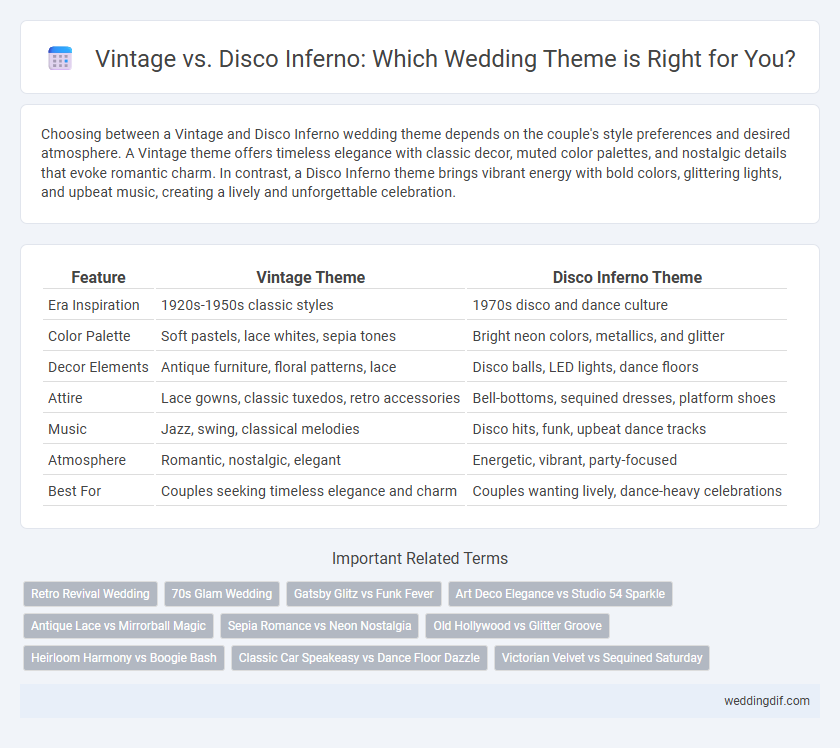 Vintage vs. Disco Inferno: Which Wedding Theme is Right for You?

Choosing between a Vintage and Disco Inferno wedding theme depends on the couple's style preferences and desired atmosphere. A Vintage theme offers timeless elegance with classic decor, muted color palettes, and nostalgic details that evoke romantic charm. In contrast, a Disco Inferno theme brings vibrant energy with bold colors, glittering lights, and upbeat music, creating a lively and unforgettable celebration.

| Feature | Vintage Theme | Disco Inferno Theme |
|---|---|---|
| Era Inspiration | 1920s-1950s classic styles | 1970s disco and dance culture |
| Color Palette | Soft pastels, lace whites, sepia tones | Bright neon colors, metallics, and glitter |
| Decor Elements | Antique furniture, floral patterns, lace | Disco balls, LED lights, dance floors |
| Attire | Lace gowns, classic tuxedos, retro accessories | Bell-bottoms, sequined dresses, platform shoes |
| Music | Jazz, swing, classical melodies | Disco hits, funk, upbeat dance tracks |
| Atmosphere | Romantic, nostalgic, elegant | Energetic, vibrant, party-focused |
| Best For | Couples seeking timeless elegance and charm | Couples wanting lively, dance-heavy celebrations |

Important Related Terms

Retro Revival Wedding
70s Glam Wedding
Gatsby Glitz vs Funk Fever
Art Deco Elegance vs Studio 54 Sparkle
Antique Lace vs Mirrorball Magic
Sepia Romance vs Neon Nostalgia
Old Hollywood vs Glitter Groove
Heirloom Harmony vs Boogie Bash
Classic Car Speakeasy vs Dance Floor Dazzle
Victorian Velvet vs Sequined Saturday

weddingdif.com