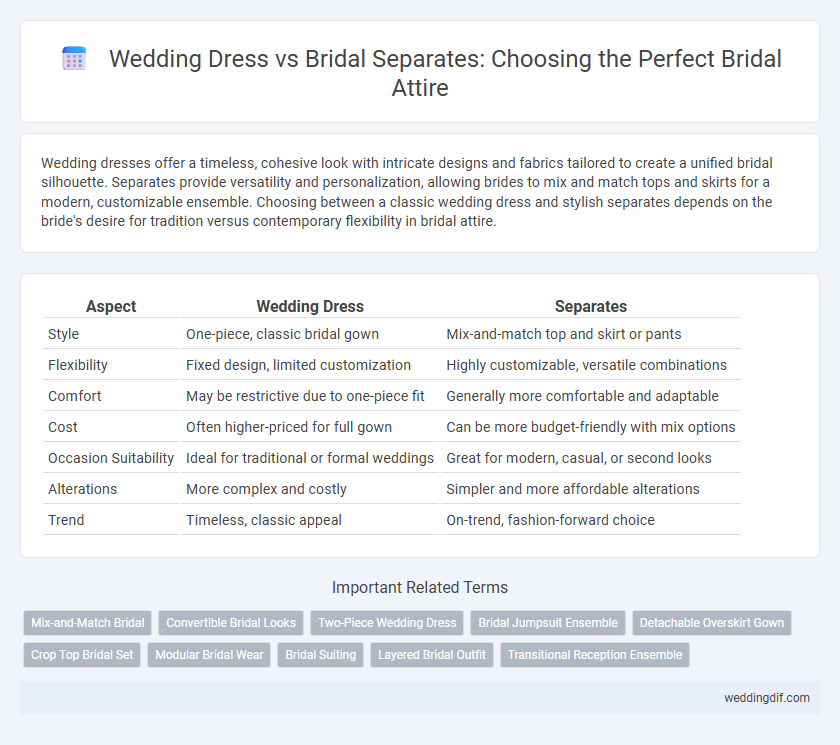 Wedding Dress vs Bridal Separates: Choosing the Perfect Bridal Attire

Wedding dresses offer a timeless, cohesive look with intricate designs and fabrics tailored to create a unified bridal silhouette. Separates provide versatility and personalization, allowing brides to mix and match tops and skirts for a modern, customizable ensemble. Choosing between a classic wedding dress and stylish separates depends on the bride's desire for tradition versus contemporary flexibility in bridal attire.

| Aspect | Wedding Dress | Separates |
|---|---|---|
| Style | One-piece, classic bridal gown | Mix-and-match top and skirt or pants |
| Flexibility | Fixed design, limited customization | Highly customizable, versatile combinations |
| Comfort | May be restrictive due to one-piece fit | Generally more comfortable and adaptable |
| Cost | Often higher-priced for full gown | Can be more budget-friendly with mix options |
| Occasion Suitability | Ideal for traditional or formal weddings | Great for modern, casual, or second looks |
| Alterations | More complex and costly | Simpler and more affordable alterations |
| Trend | Timeless, classic appeal | On-trend, fashion-forward choice |

Important Related Terms

Mix-and-Match Bridal
Convertible Bridal Looks
Two-Piece Wedding Dress
Bridal Jumpsuit Ensemble
Detachable Overskirt Gown
Crop Top Bridal Set
Modular Bridal Wear
Bridal Suiting
Layered Bridal Outfit
Transitional Reception Ensemble

weddingdif.com