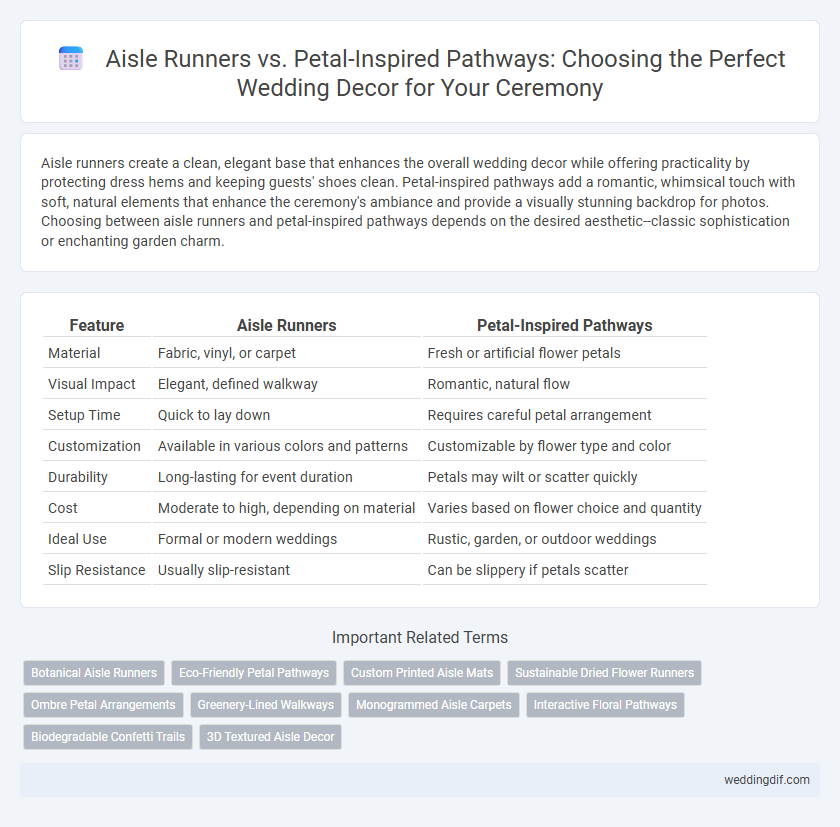 Aisle Runners vs. Petal-Inspired Pathways: Choosing the Perfect Wedding Decor for Your Ceremony

Aisle runners create a clean, elegant base that enhances the overall wedding decor while offering practicality by protecting dress hems and keeping guests' shoes clean. Petal-inspired pathways add a romantic, whimsical touch with soft, natural elements that enhance the ceremony's ambiance and provide a visually stunning backdrop for photos. Choosing between aisle runners and petal-inspired pathways depends on the desired aesthetic--classic sophistication or enchanting garden charm.

| Feature | Aisle Runners | Petal-Inspired Pathways |
|---|---|---|
| Material | Fabric, vinyl, or carpet | Fresh or artificial flower petals |
| Visual Impact | Elegant, defined walkway | Romantic, natural flow |
| Setup Time | Quick to lay down | Requires careful petal arrangement |
| Customization | Available in various colors and patterns | Customizable by flower type and color |
| Durability | Long-lasting for event duration | Petals may wilt or scatter quickly |
| Cost | Moderate to high, depending on material | Varies based on flower choice and quantity |
| Ideal Use | Formal or modern weddings | Rustic, garden, or outdoor weddings |
| Slip Resistance | Usually slip-resistant | Can be slippery if petals scatter |

Important Related Terms

Botanical Aisle Runners
Eco-Friendly Petal Pathways
Custom Printed Aisle Mats
Sustainable Dried Flower Runners
Ombre Petal Arrangements
Greenery-Lined Walkways
Monogrammed Aisle Carpets
Interactive Floral Pathways
Biodegradable Confetti Trails
3D Textured Aisle Decor

weddingdif.com