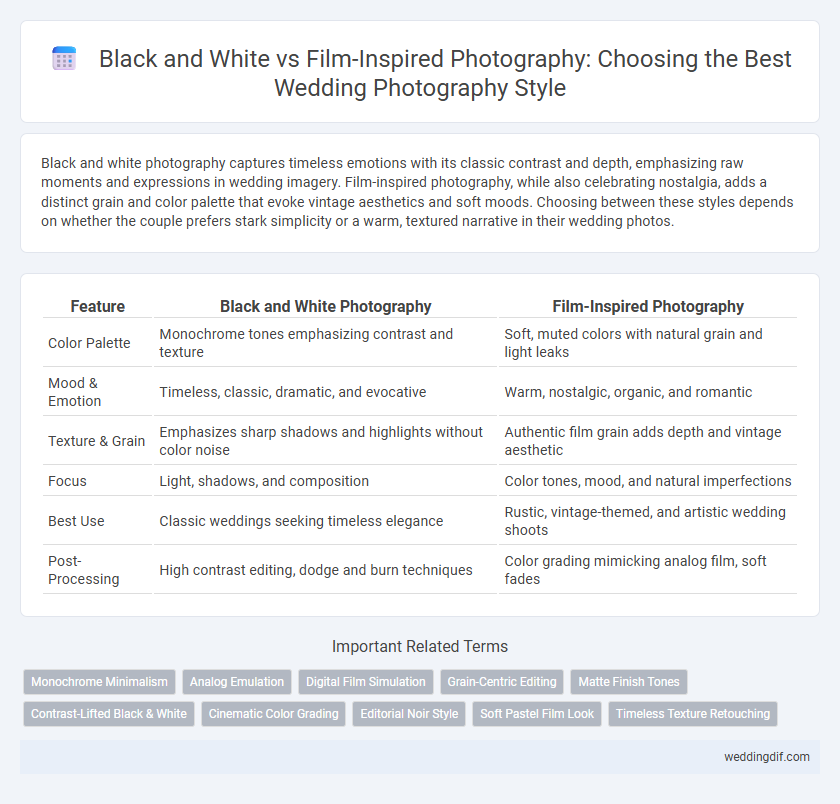 Black and White vs Film-Inspired Photography: Choosing the Best Wedding Photography Style

Black and white photography captures timeless emotions with its classic contrast and depth, emphasizing raw moments and expressions in wedding imagery. Film-inspired photography, while also celebrating nostalgia, adds a distinct grain and color palette that evoke vintage aesthetics and soft moods. Choosing between these styles depends on whether the couple prefers stark simplicity or a warm, textured narrative in their wedding photos.

| Feature | Black and White Photography | Film-Inspired Photography |
|---|---|---|
| Color Palette | Monochrome tones emphasizing contrast and texture | Soft, muted colors with natural grain and light leaks |
| Mood & Emotion | Timeless, classic, dramatic, and evocative | Warm, nostalgic, organic, and romantic |
| Texture & Grain | Emphasizes sharp shadows and highlights without color noise | Authentic film grain adds depth and vintage aesthetic |
| Focus | Light, shadows, and composition | Color tones, mood, and natural imperfections |
| Best Use | Classic weddings seeking timeless elegance | Rustic, vintage-themed, and artistic wedding shoots |
| Post-Processing | High contrast editing, dodge and burn techniques | Color grading mimicking analog film, soft fades |

Important Related Terms

Monochrome Minimalism
Analog Emulation
Digital Film Simulation
Grain-Centric Editing
Matte Finish Tones
Contrast-Lifted Black & White
Cinematic Color Grading
Editorial Noir Style
Soft Pastel Film Look
Timeless Texture Retouching

weddingdif.com