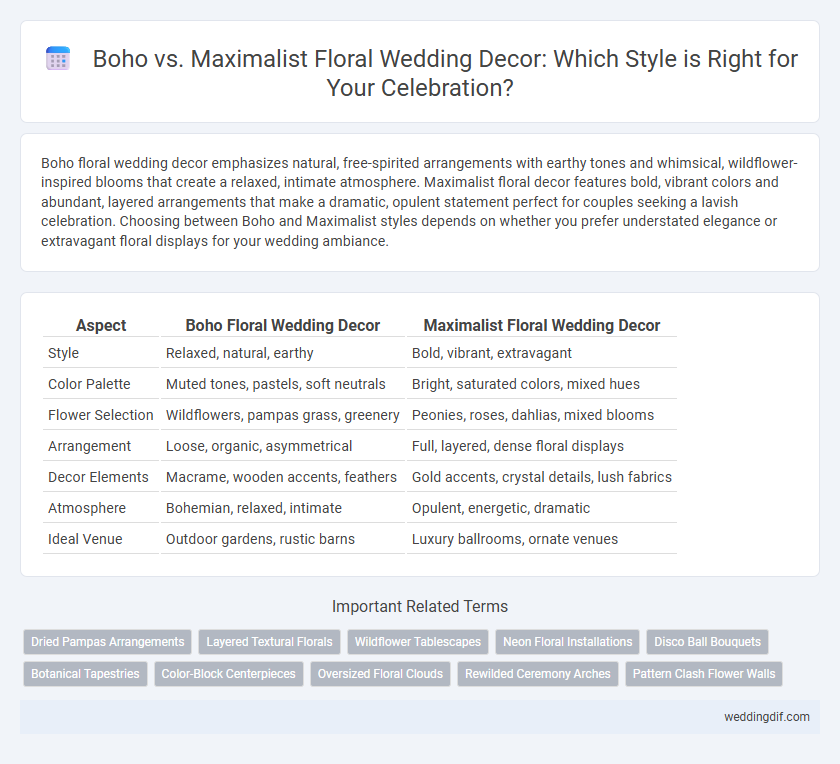 Boho vs. Maximalist Floral Wedding Decor: Which Style is Right for Your Celebration?

Boho floral wedding decor emphasizes natural, free-spirited arrangements with earthy tones and whimsical, wildflower-inspired blooms that create a relaxed, intimate atmosphere. Maximalist floral decor features bold, vibrant colors and abundant, layered arrangements that make a dramatic, opulent statement perfect for couples seeking a lavish celebration. Choosing between Boho and Maximalist styles depends on whether you prefer understated elegance or extravagant floral displays for your wedding ambiance.

| Aspect | Boho Floral Wedding Decor | Maximalist Floral Wedding Decor |
|---|---|---|
| Style | Relaxed, natural, earthy | Bold, vibrant, extravagant |
| Color Palette | Muted tones, pastels, soft neutrals | Bright, saturated colors, mixed hues |
| Flower Selection | Wildflowers, pampas grass, greenery | Peonies, roses, dahlias, mixed blooms |
| Arrangement | Loose, organic, asymmetrical | Full, layered, dense floral displays |
| Decor Elements | Macrame, wooden accents, feathers | Gold accents, crystal details, lush fabrics |
| Atmosphere | Bohemian, relaxed, intimate | Opulent, energetic, dramatic |
| Ideal Venue | Outdoor gardens, rustic barns | Luxury ballrooms, ornate venues |

Important Related Terms

Dried Pampas Arrangements
Layered Textural Florals
Wildflower Tablescapes
Neon Floral Installations
Disco Ball Bouquets
Botanical Tapestries
Color-Block Centerpieces
Oversized Floral Clouds
Rewilded Ceremony Arches
Pattern Clash Flower Walls

weddingdif.com