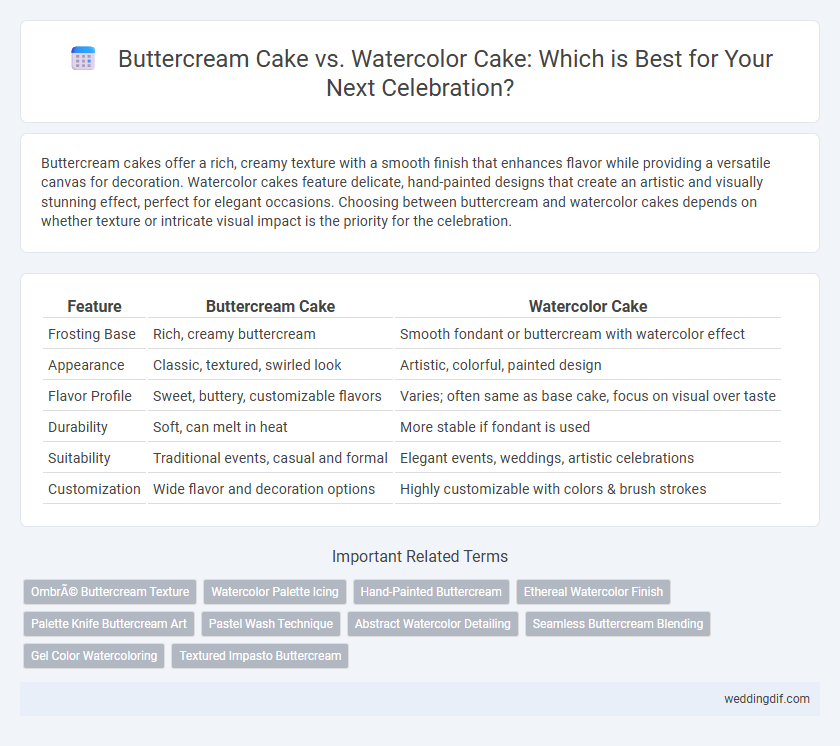 Buttercream Cake vs. Watercolor Cake: Which is Best for Your Next Celebration?

Buttercream cakes offer a rich, creamy texture with a smooth finish that enhances flavor while providing a versatile canvas for decoration. Watercolor cakes feature delicate, hand-painted designs that create an artistic and visually stunning effect, perfect for elegant occasions. Choosing between buttercream and watercolor cakes depends on whether texture or intricate visual impact is the priority for the celebration.

| Feature | Buttercream Cake | Watercolor Cake |
|---|---|---|
| Frosting Base | Rich, creamy buttercream | Smooth fondant or buttercream with watercolor effect |
| Appearance | Classic, textured, swirled look | Artistic, colorful, painted design |
| Flavor Profile | Sweet, buttery, customizable flavors | Varies; often same as base cake, focus on visual over taste |
| Durability | Soft, can melt in heat | More stable if fondant is used |
| Suitability | Traditional events, casual and formal | Elegant events, weddings, artistic celebrations |
| Customization | Wide flavor and decoration options | Highly customizable with colors & brush strokes |

Important Related Terms

OmbrÃ© Buttercream Texture
Watercolor Palette Icing
Hand-Painted Buttercream
Ethereal Watercolor Finish
Palette Knife Buttercream Art
Pastel Wash Technique
Abstract Watercolor Detailing
Seamless Buttercream Blending
Gel Color Watercoloring
Textured Impasto Buttercream

weddingdif.com