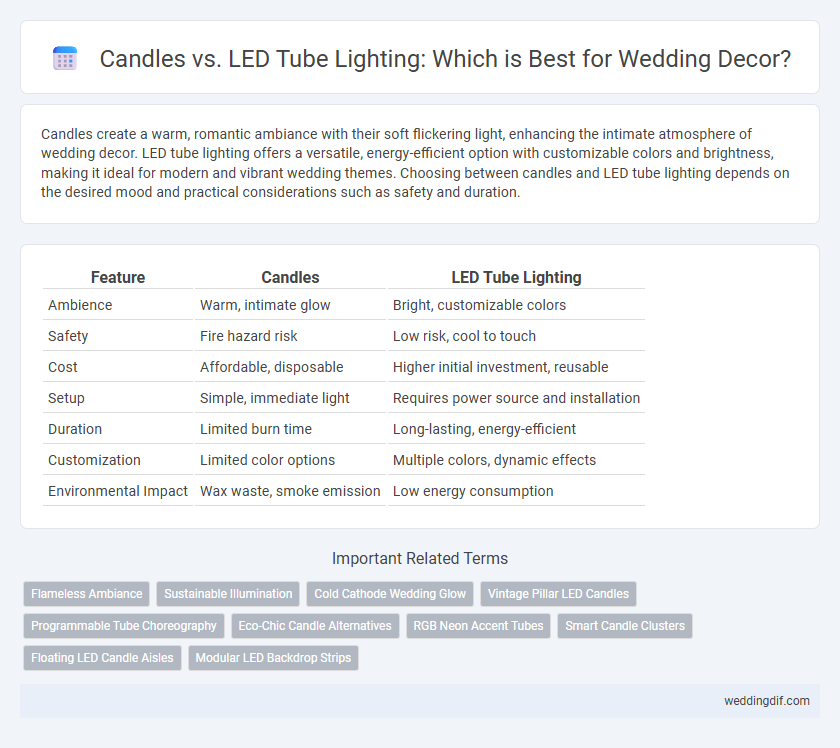 Candles vs. LED Tube Lighting: Which is Best for Wedding Decor?

Candles create a warm, romantic ambiance with their soft flickering light, enhancing the intimate atmosphere of wedding decor. LED tube lighting offers a versatile, energy-efficient option with customizable colors and brightness, making it ideal for modern and vibrant wedding themes. Choosing between candles and LED tube lighting depends on the desired mood and practical considerations such as safety and duration.

| Feature | Candles | LED Tube Lighting |
|---|---|---|
| Ambience | Warm, intimate glow | Bright, customizable colors |
| Safety | Fire hazard risk | Low risk, cool to touch |
| Cost | Affordable, disposable | Higher initial investment, reusable |
| Setup | Simple, immediate light | Requires power source and installation |
| Duration | Limited burn time | Long-lasting, energy-efficient |
| Customization | Limited color options | Multiple colors, dynamic effects |
| Environmental Impact | Wax waste, smoke emission | Low energy consumption |

Important Related Terms

Flameless Ambiance
Sustainable Illumination
Cold Cathode Wedding Glow
Vintage Pillar LED Candles
Programmable Tube Choreography
Eco-Chic Candle Alternatives
RGB Neon Accent Tubes
Smart Candle Clusters
Floating LED Candle Aisles
Modular LED Backdrop Strips

weddingdif.com