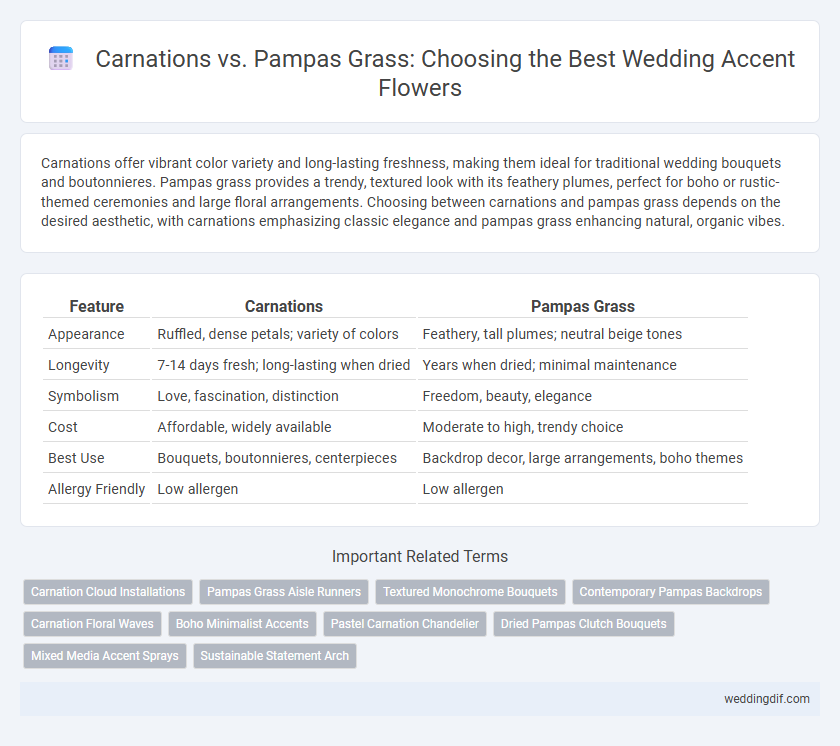 Carnations vs. Pampas Grass: Choosing the Best Wedding Accent Flowers

Carnations offer vibrant color variety and long-lasting freshness, making them ideal for traditional wedding bouquets and boutonnieres. Pampas grass provides a trendy, textured look with its feathery plumes, perfect for boho or rustic-themed ceremonies and large floral arrangements. Choosing between carnations and pampas grass depends on the desired aesthetic, with carnations emphasizing classic elegance and pampas grass enhancing natural, organic vibes.

| Feature | Carnations | Pampas Grass |
|---|---|---|
| Appearance | Ruffled, dense petals; variety of colors | Feathery, tall plumes; neutral beige tones |
| Longevity | 7-14 days fresh; long-lasting when dried | Years when dried; minimal maintenance |
| Symbolism | Love, fascination, distinction | Freedom, beauty, elegance |
| Cost | Affordable, widely available | Moderate to high, trendy choice |
| Best Use | Bouquets, boutonnieres, centerpieces | Backdrop decor, large arrangements, boho themes |
| Allergy Friendly | Low allergen | Low allergen |

Important Related Terms

Carnation Cloud Installations
Pampas Grass Aisle Runners
Textured Monochrome Bouquets
Contemporary Pampas Backdrops
Carnation Floral Waves
Boho Minimalist Accents
Pastel Carnation Chandelier
Dried Pampas Clutch Bouquets
Mixed Media Accent Sprays
Sustainable Statement Arch

weddingdif.com